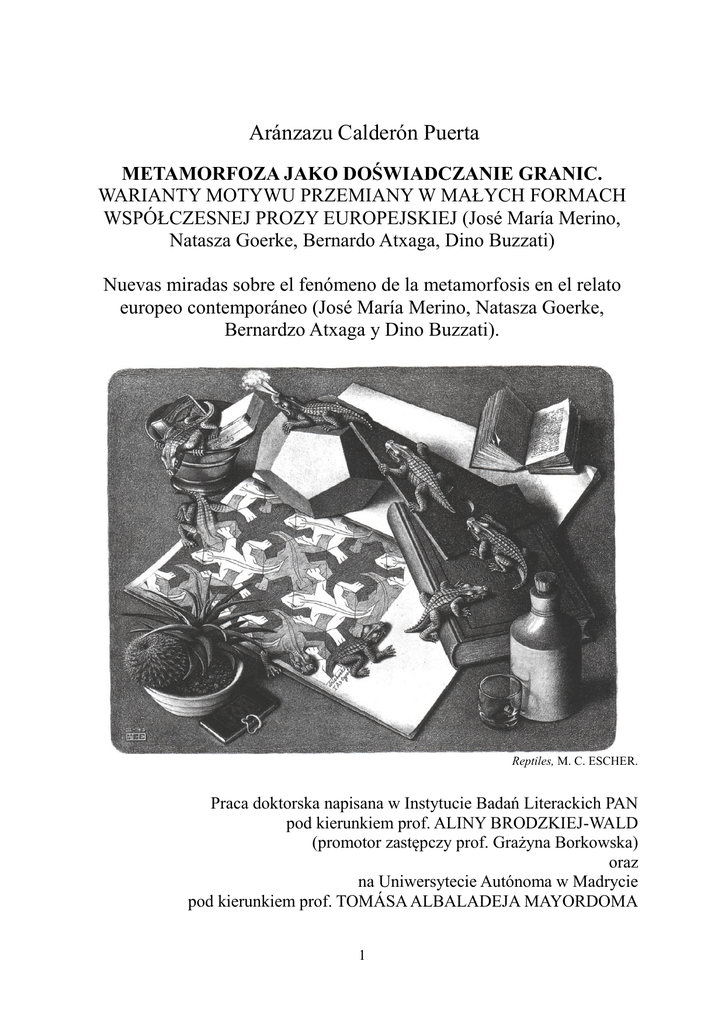 Aránzazu Calderón Puerta

METAMORFOZA JAKO DOŚWIADCZANIE GRANIC. WARIANTY MOTYWU PRZEMIANY W MAŁYCH FORMACH WSPÓŁCZESNEJ PROZY EUROPEJSKIEJ (José María Merino, Natasza Goerke, Bernardo Atxaga, Dino Buzzati)

Nuevas miradas sobre el fenómeno de la metamorfosis en el relato europeo contemporáneo (José María Merino, Natasza Goerke, Bernardzo Atxaga y Dino Buzzati).

Reptiles, M. C. ESCHER.

Praca doktorska napisana w Instytucie Badań Literackich PAN
pod kierunkiem prof. ALINY BRODZKIEJ-WALD
(promotor zastępczy prof. Grażyna Borkowska)
oraz
na Uniwersytecie Autónoma w Madrycie
pod kierunkiem prof. TOMÁSA ALBALADEJA MAYORDOMA

1