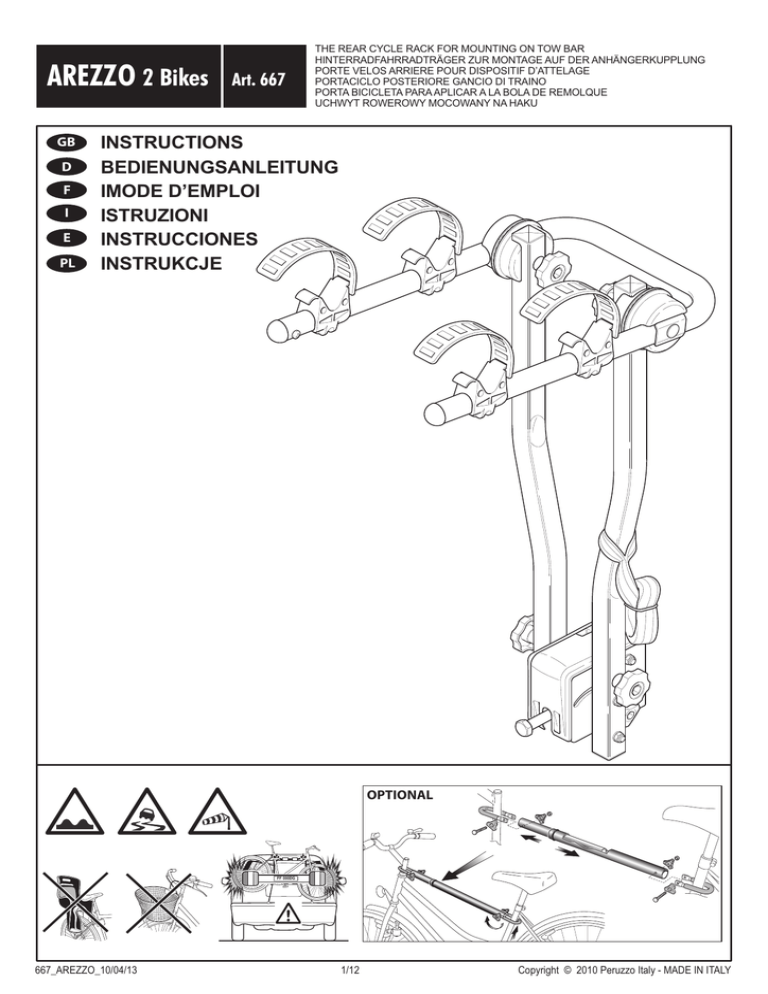 AREZZO 2 Bikes

Art. 667

THE REAR CYCLE RACK FOR MOUNTING ON TOW BAR
HINTERRADFAHRRADTRÄGER ZUR MONTAGE AUF DER ANHÄNGERKUPPLUNG
PORTE VELOS ARRIERE POUR DISPOSITIF D'ATTELAGE
PORTACICLO POSTERIORE GANCIO DI TRAINO
PORTA BICICLETA PARA APLICAR A LA BOLA DE REMOLQUE
UCHWYT ROWEROWY MOCOWANY NA HAKU

GB INSTRUCTIONS
D BEDIENUNGSANLEITUNG
F IMODE D'EMPLOI
I ISTRUZIONI
E INSTRUCCIONES
PL INSTRUKCJE

OPTIONAL

667_AREZZO_10/04/13

1/12

Copyright © 2010 Peruzzo Italy - MADE IN ITALY