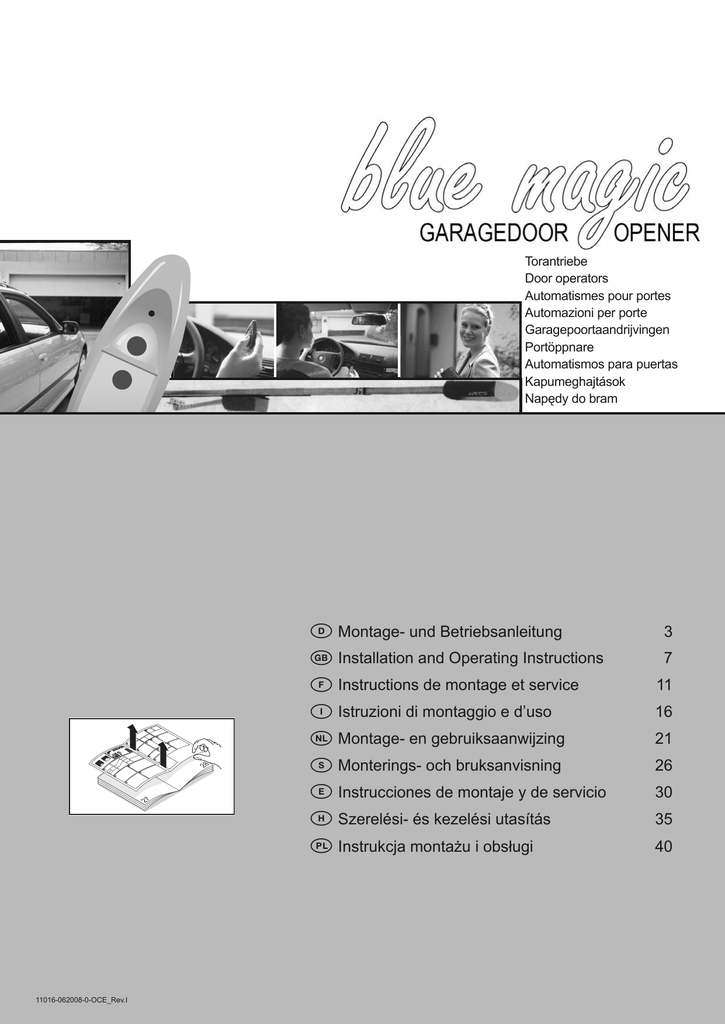 blue magic
GARAGEDOOR OPENER

Torantriebe
Door operators
Automatismes pour portes
Automazioni per porte
Garagepoortaandrijvingen
Portöppnare
Automatismos para puertas
Kapumeghajtások
Napędy do bram

| | | |
|---|---|---|
| D | Montage- und Betriebsanleitung | 3 |
| GB | Installation and Operating Instructions | 7 |
| F | Instructions de montage et service | 11 |
| I | Istruzioni di montaggio e d'uso | 16 |
| NL | Montage- en gebruiksaanwijzing | 21 |
| S | Monterings- och bruksanvisning | 26 |
| E | Instrucciones de montaje y de servicio | 30 |
| H | Szerelési- és kezelési utasítás | 35 |
| PL | Instrukcja montażu i obsługi | 40 |

11016-062008-0-OCE_Rev.I