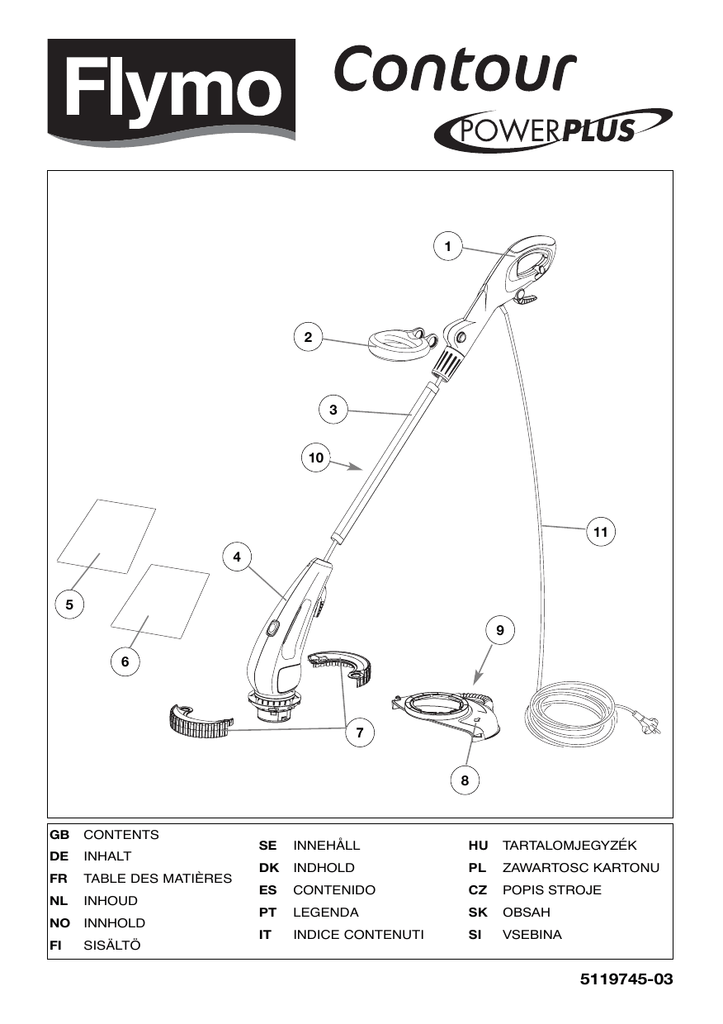 Flymo

Contour

POWERPLUS

1
2
3
10
11
4
5
6
9
7
8

GB CONTENTS
DE INHALT
FR TABLE DES MATIÈRES
NL INHOUD
NO INNHOLD
FI SISÄLTÖ

SE INNEHÅLL
DK INDHOLD
ES CONTENIDO
PT LEGENDA
IT INDICE CONTENUTI

HU TARTALOMJEGYZÉK
PL ZAWARTOSC KARTONU
CZ POPIS STROJE
SK OBSAH
SI VSEBINA

5119745-03