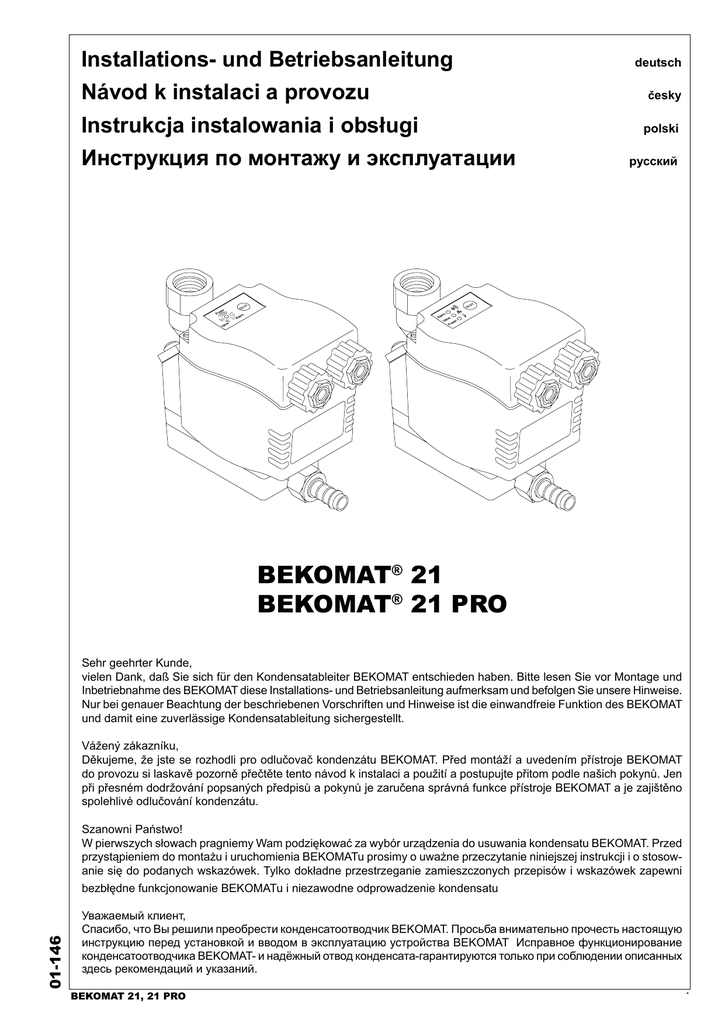 Installations- und Betriebsanleitung deutsch

Návod k instalaci a provozu česky

Instrukcja instalowania i obsługi polski

Инструкция по монтажу и эксплуатации русский

BEKOMAT® 21
BEKOMAT® 21 PRO

Sehr geehrter Kunde,
vielen Dank, daß Sie sich für den Kondensatableiter BEKOMAT entschieden haben. Bitte lesen Sie vor Montage und Inbetriebnahme des BEKOMAT diese Installations- und Betriebsanleitung aufmerksam und befolgen Sie unsere Hinweise. Nur bei genauer Beachtung der beschriebenen Vorschriften und Hinweise ist die einwandfreie Funktion des BEKOMAT und damit eine zuverlässige Kondensatableitung sichergestellt.

Vážený zákazníku,
Děkujeme, že jste se rozhodli pro odlučovač kondenzátu BEKOMAT. Před montáží a uvedením přístroje BEKOMAT do provozu si laskavě pozorně přečtěte tento návod k instalaci a použití a postupujte přitom podle našich pokynů. Jen při přesném dodržování popsaných předpisů a pokynů je zaručena správná funkce přístroje BEKOMAT a je zajištěno spolehlivé odlučování kondenzátu.

Szanowni Państwo!
W pierwszych słowach pragniemy Wam podziękować za wybór urządzenia do usuwania kondensatu BEKOMAT. Przed przystąpieniem do montażu i uruchomienia BEKOMATu prosimy o uważne przeczytanie niniejszej instrukcji i o stosowanie się do podanych wskazówek. Tylko dokładne przestrzeganie zamieszczonych przepisów i wskazówek zapewni bezbłędne funkcjonowanie BEKOMATu i niezawodne odprowadzenie kondensatu

Уважаемый клиент,
Спасибо, что Вы решили преобрести конденсатоотводчик BEKOMAT. Просьба внимательно прочесть настоящую инструкцию перед установкой и вводом в эксплуатацию устройства BEKOMAT Исправное функционирование конденсатоотводчика BEKOMAT- и надёжный отвод конденсата-гарантируются только при соблюдении описанных здесь рекомендаций и указаний.

01-146

BEKOMAT 21, 21 PRO