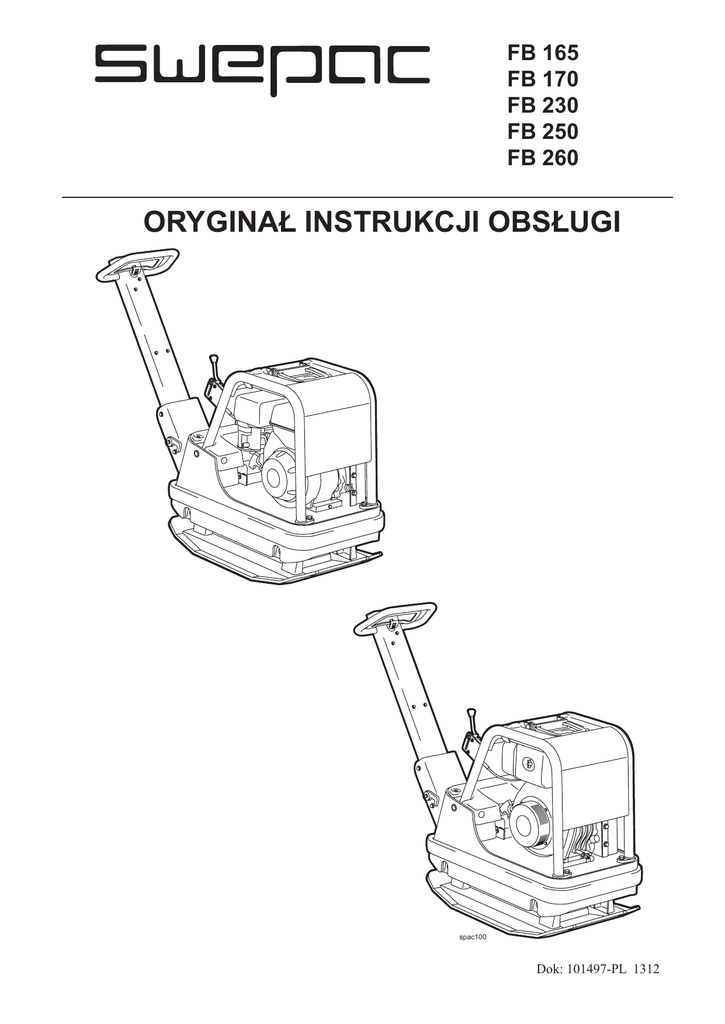 swepac

FB 165
FB 170
FB 230
FB 250
FB 260

ORYGINAŁ INSTRUKCJI OBSŁUGI

spac100

Dok: 101497-PL 1312