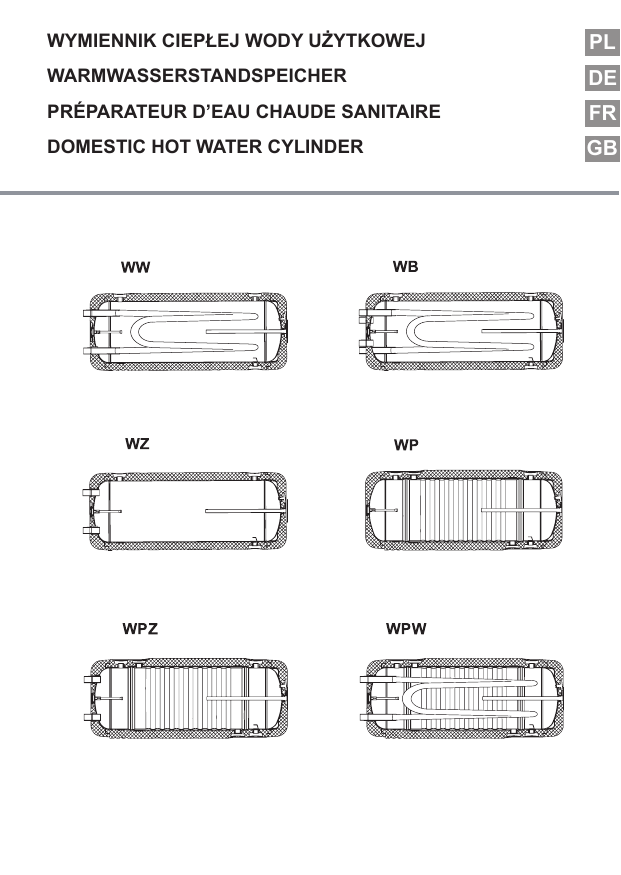 WYMIENNIK CIEPŁEJ WODY UŻYTKOWEJ
PL

WARMWASSERSTANDSPEICHER
DE

PRÉPARATEUR D'EAU CHAUDE SANITAIRE
FR

DOMESTIC HOT WATER CYLINDER
GB

WW

WB

WZ

WP

WPZ

WPW