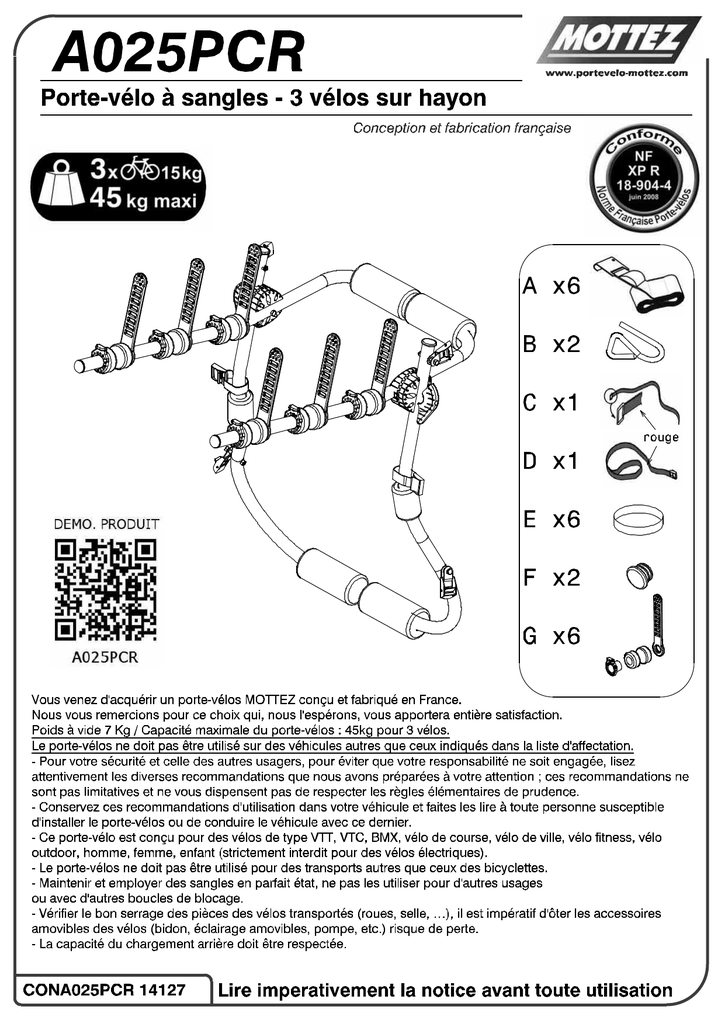 A025PCR

MOTTEZ
www.portevelo-mottez.com

Porte-vélo à sangles - 3 vélos sur hayon

Conception et fabrication française

3x 15kg
45 kg maxi

Conforme
NF
XP R
18-904-4
juin 2008
Norme Française Porte-vélos

A x6
B x2
C x1
rouge
D x1
E x6
F x2
G x6

DEMO. PRODUIT
A025PCR

Vous venez d'acquérir un porte-vélos MOTTEZ conçu et fabriqué en France.
Nous vous remercions pour ce choix qui, nous l'espérons, vous apportera entière satisfaction.
Poids à vide 7 Kg / Capacité maximale du porte-vélos : 45kg pour 3 vélos.
Le porte-vélos ne doit pas être utilisé sur des véhicules autres que ceux indiqués dans la liste d'affectation.
- Pour votre sécurité et celle des autres usagers, pour éviter que votre responsabilité ne soit engagée, lisez attentivement les diverses recommandations que nous avons préparées à votre attention ; ces recommandations ne sont pas limitatives et ne vous dispensent pas de respecter les règles élémentaires de prudence.
- Conservez ces recommandations d'utilisation dans votre véhicule et faites les lire à toute personne susceptible d'installer le porte-vélos ou de conduire le véhicule avec ce dernier.
- Ce porte-vélo est conçu pour des vélos de type VTT, VTC, BMX, vélo de course, vélo de ville, vélo fitness, vélo outdoor, homme, femme, enfant (strictement interdit pour des vélos électriques).
- Le porte-vélos ne doit pas être utilisé pour des transports autres que ceux des bicyclettes.
- Maintenir et employer des sangles en parfait état, ne pas les utiliser pour d'autres usages ou avec d'autres boucles de blocage.
- Vérifier le bon serrage des pièces des vélos transportés (roues, selle, …), il est impératif d'ôter les accessoires amovibles des vélos (bidon, éclairage amovibles, pompe, etc.) risque de perte.
- La capacité du chargement arrière doit être respectée.

CONA025PCR 14127
Lire imperativement la notice avant toute utilisation