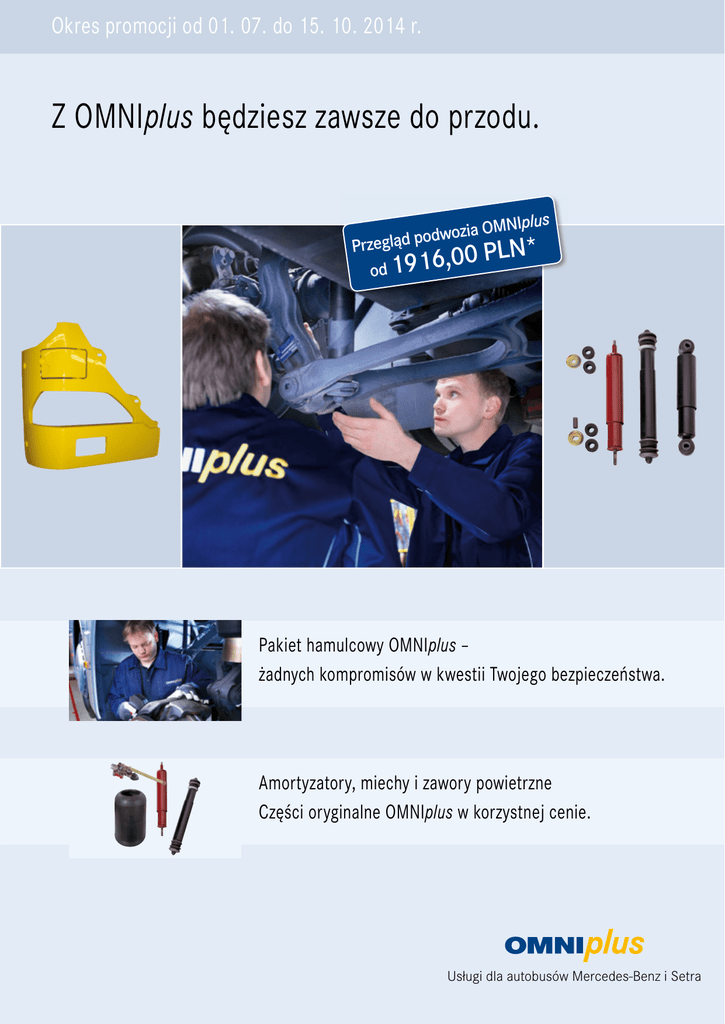 Okres promocji od 01. 07. do 15. 10. 2014 r.

Z OMNIplus będziesz zawsze do przodu.

Przegląd podwozia OMNIplus od 1916,00 PLN*

plus

Pakiet hamulcowy OMNIplus – żadnych kompromisów w kwestii Twojego bezpieczeństwa.

Amortyzatory, miechy i zawory powietrzne
Części oryginalne OMNIplus w korzystnej cenie.

OMNIplus

Usługi dla autobusów Mercedes-Benz i Setra