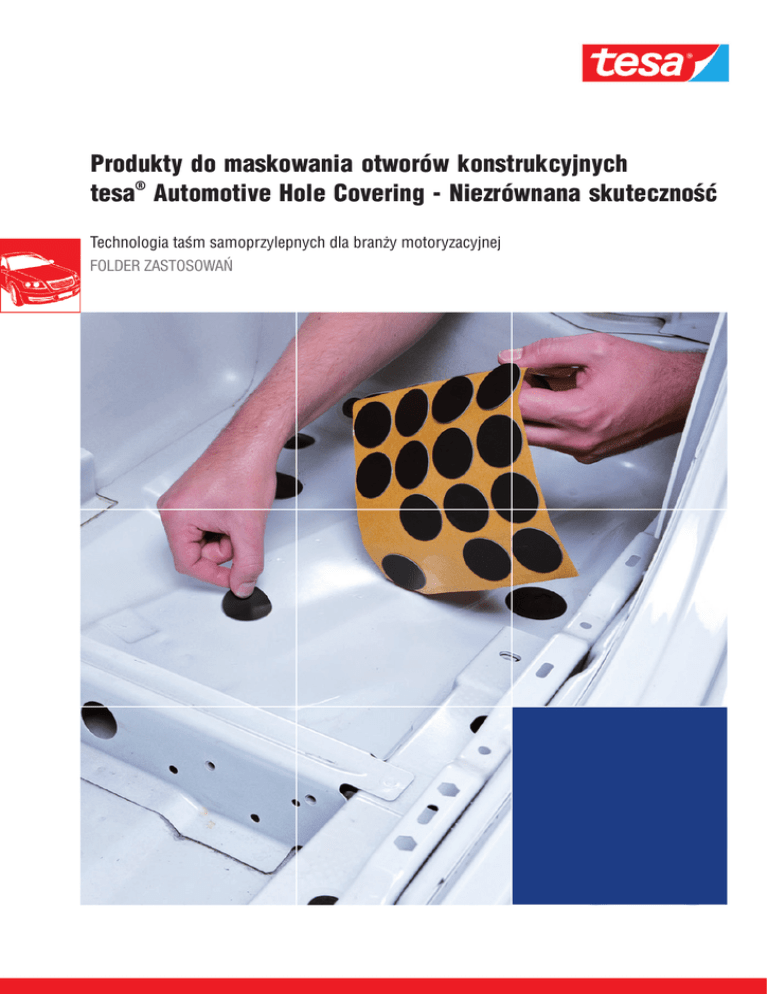 tesa®

Produkty do maskowania otworów konstrukcyjnych
tesa® Automotive Hole Covering - Niezrównana skuteczność

Technologia taśm samoprzylepnych dla branży motoryzacyjnej
FOLDER ZASTOSOWAŃ