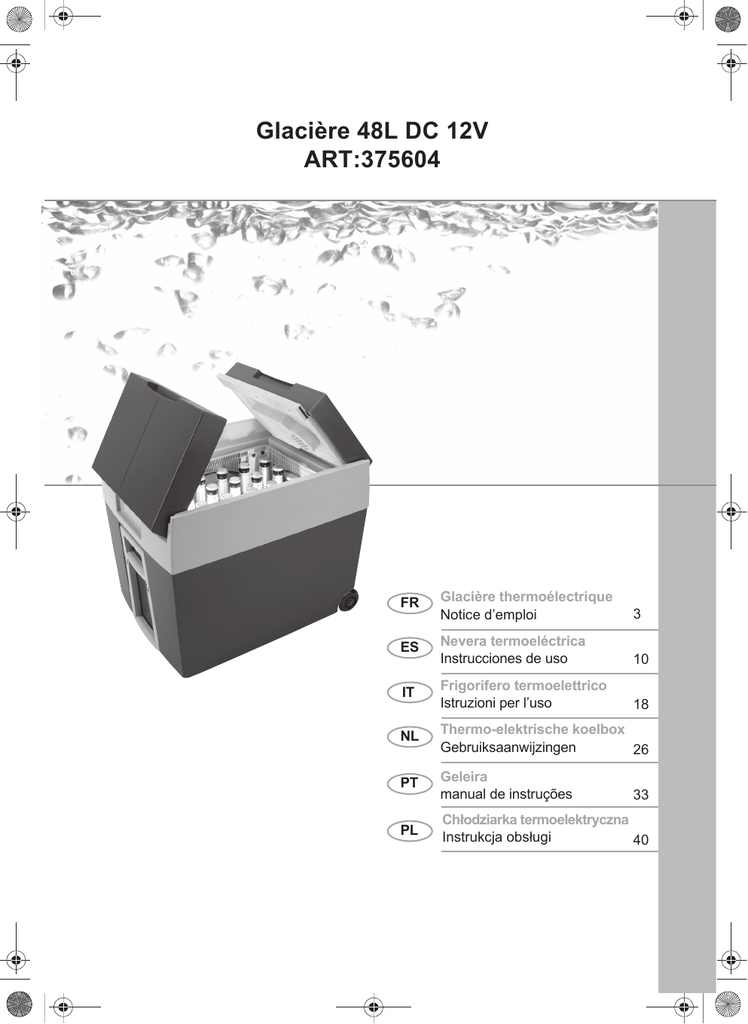 Glacière 48L DC 12V
ART:375604

FR Glacière thermoélectrique
Notice d'emploi 3

ES Nevera termoeléctrica
Instrucciones de uso 10

IT Frigorifero termoelettrico
Istruzioni per l'uso 18

NL Thermo-elektrische koelbox
Gebruiksaanwijzingen 26

PT Geleira
manual de instruções 33

PL Chłodziarka termoelektryczna
Instrukcja obsługi 40