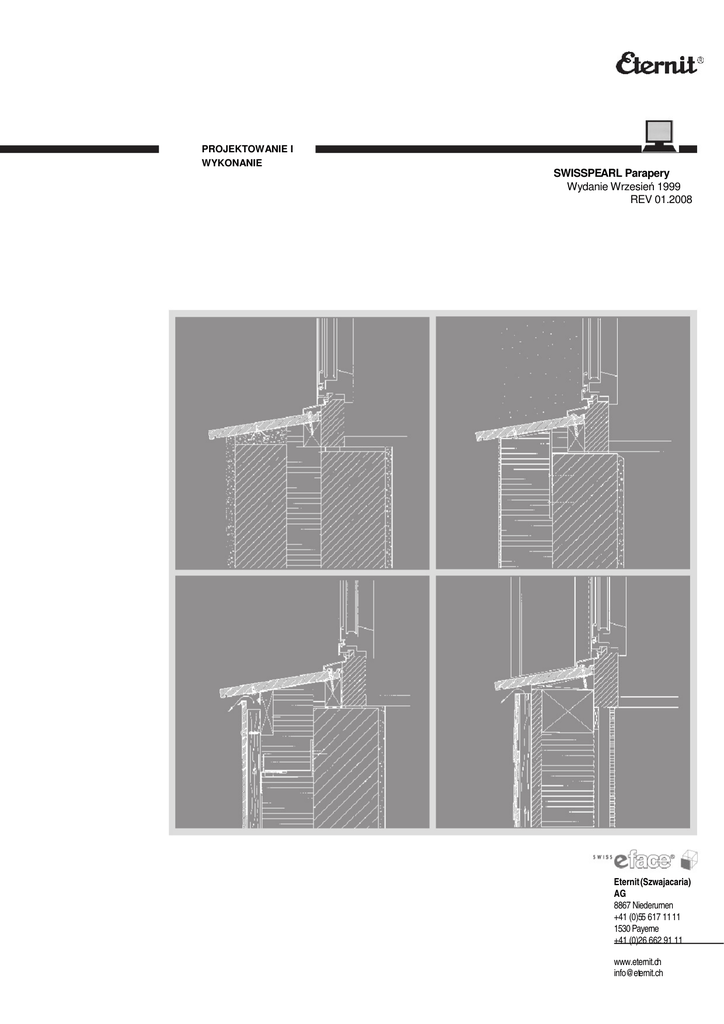 Eternit®

PROJEKTOWANIE I WYKONANIE

SWISSPEARL Parapery
Wydanie Wrzesień 1999
REV 01.2008

SWISS eface®

Eternit (Szwajacaria) AG
8867 Niederurnen
+41 (0)55 617 11 11
1530 Payerne
+41 (0)26 662 91 11

www.eternit.ch
info@eternit.ch