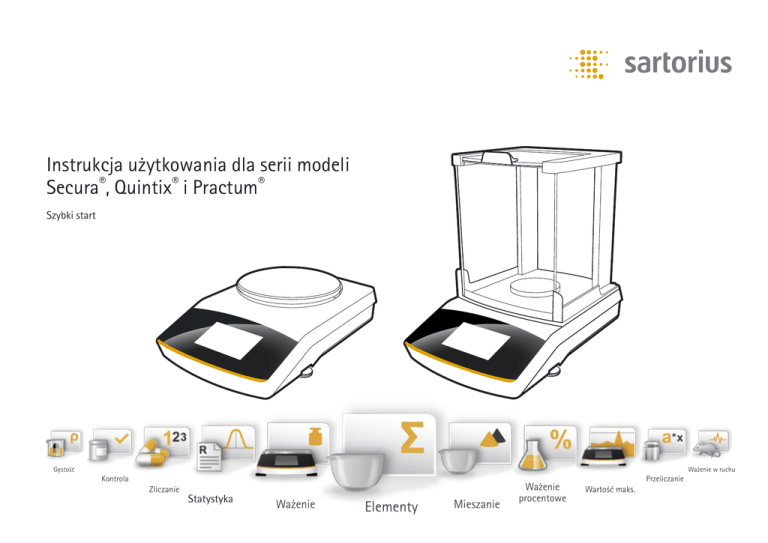 sartorius

Instrukcja użytkowania dla serii modeli Secura®, Quintix® i Practum®

Szybki start

Gęstość
Kontrola
Zliczanie
Statystyka
Ważenie
Elementy
Mieszanie
Ważenie procentowe
Wartość maks.
Przeliczanie
Ważenie w ruchu