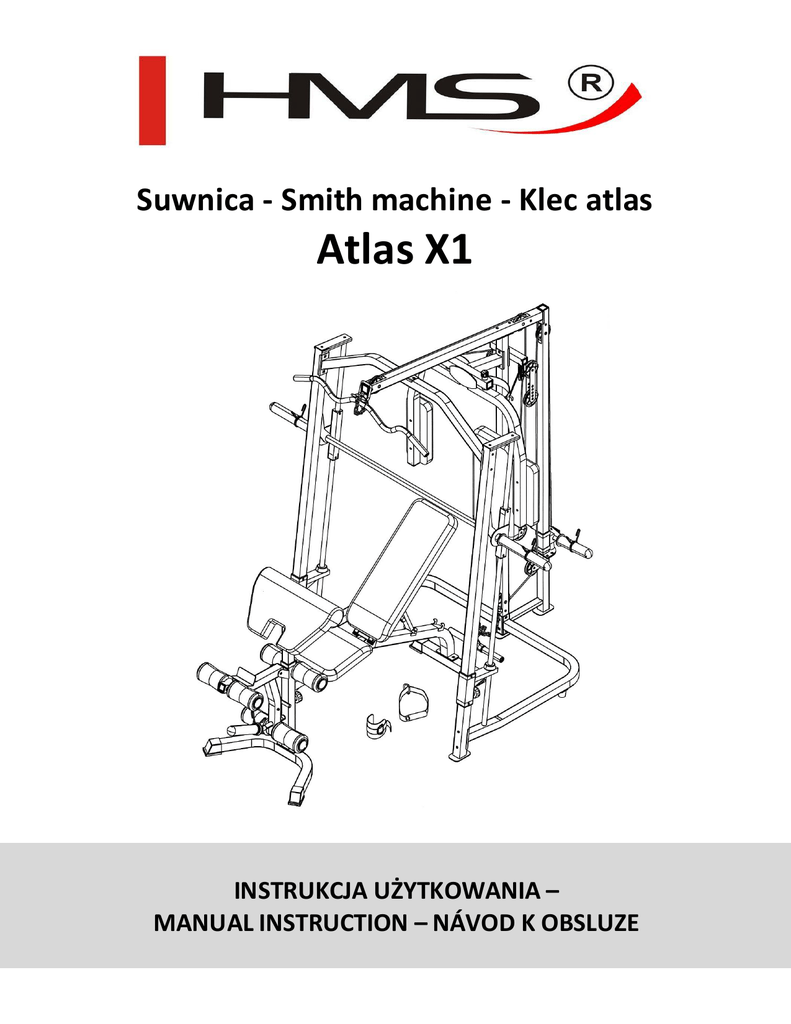 HMS ®

Suwnica - Smith machine - Klec atlas
Atlas X1

INSTRUKCJA UŻYTKOWANIA –
MANUAL INSTRUCTION – NÁVOD K OBSLUZE