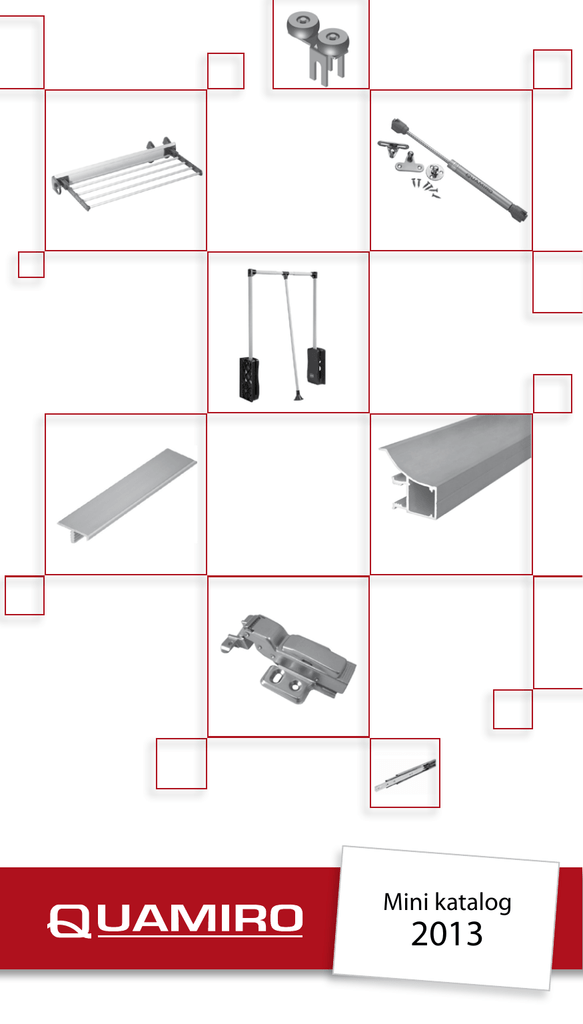 QUAMIRO

Mini katalog
2013