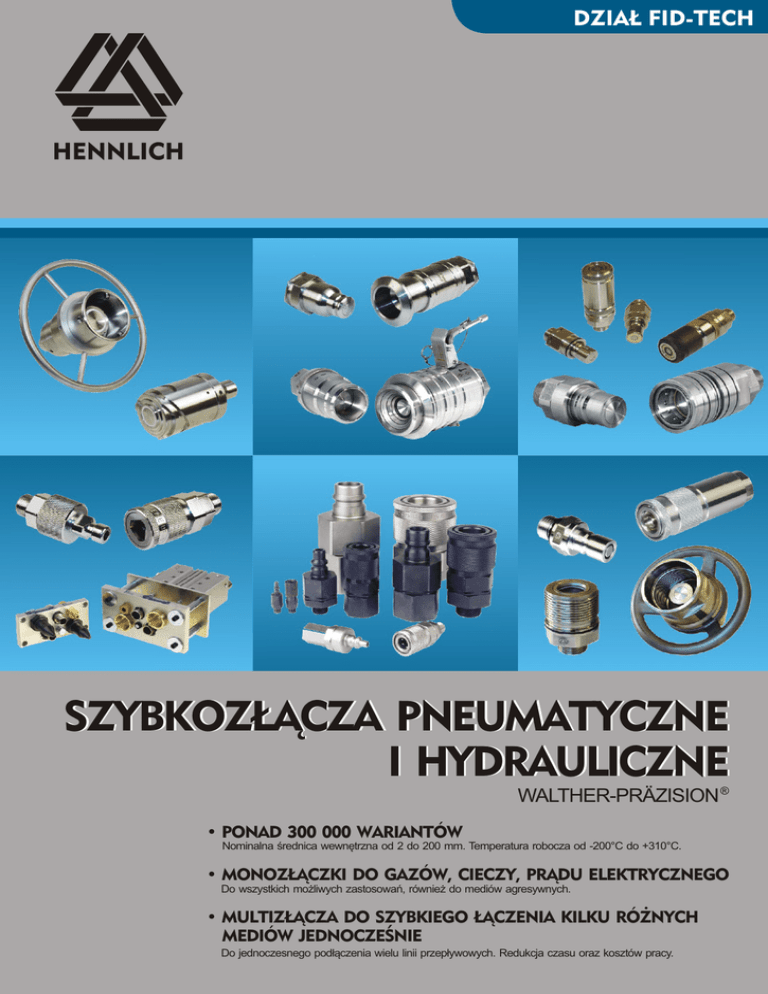 DZIAŁ FID-TECH

HENNLICH

SZYBKOZŁĄCZA PNEUMATYCZNE I HYDRAULICZNE

WALTHER-PRÄZISION®

• PONAD 300 000 WARIANTÓW
Nominalna średnica wewnętrzna od 2 do 200 mm. Temperatura robocza od -200°C do +310°C.

• MONOZŁĄCZKI DO GAZÓW, CIECZY, PRĄDU ELEKTRYCZNEGO
Do wszystkich możliwych zastosowań, również do mediów agresywnych.

• MULTIZŁĄCZA DO SZYBKIEGO ŁĄCZENIA KILKU RÓŻNYCH MEDIÓW JEDNOCZEŚNIE
Do jednoczesnego podłączenia wielu linii przepływowych. Redukcja czasu oraz kosztów pracy.