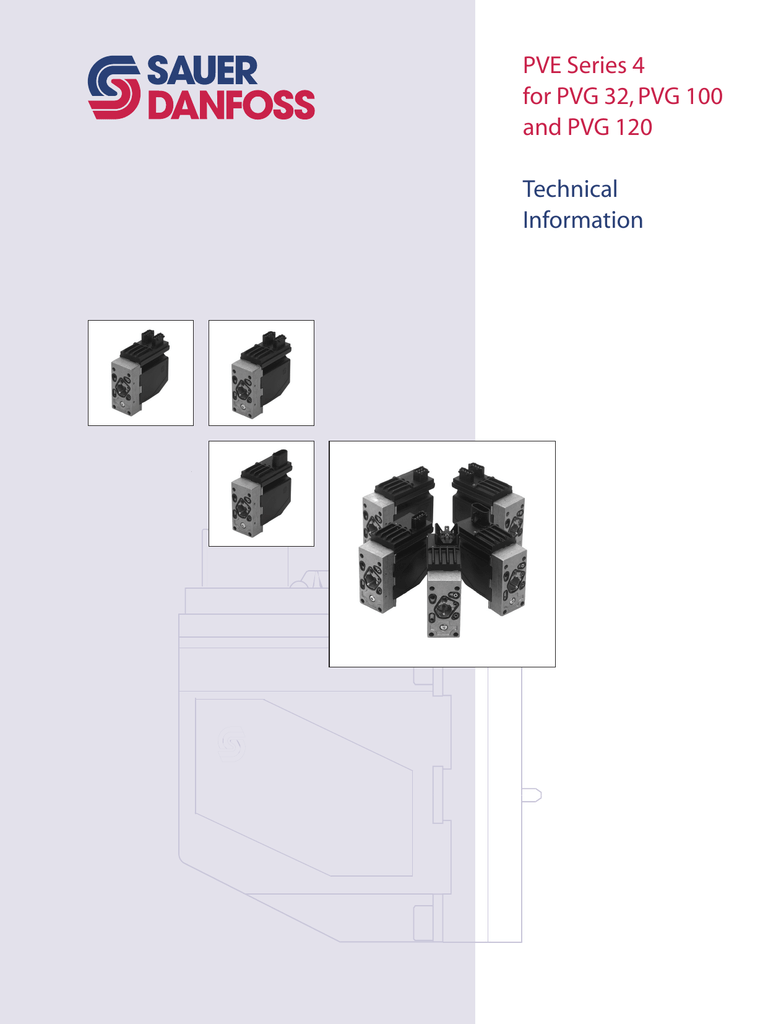 SAUER
DANFOSS

PVE Series 4
for PVG 32, PVG 100
and PVG 120

Technical
Information