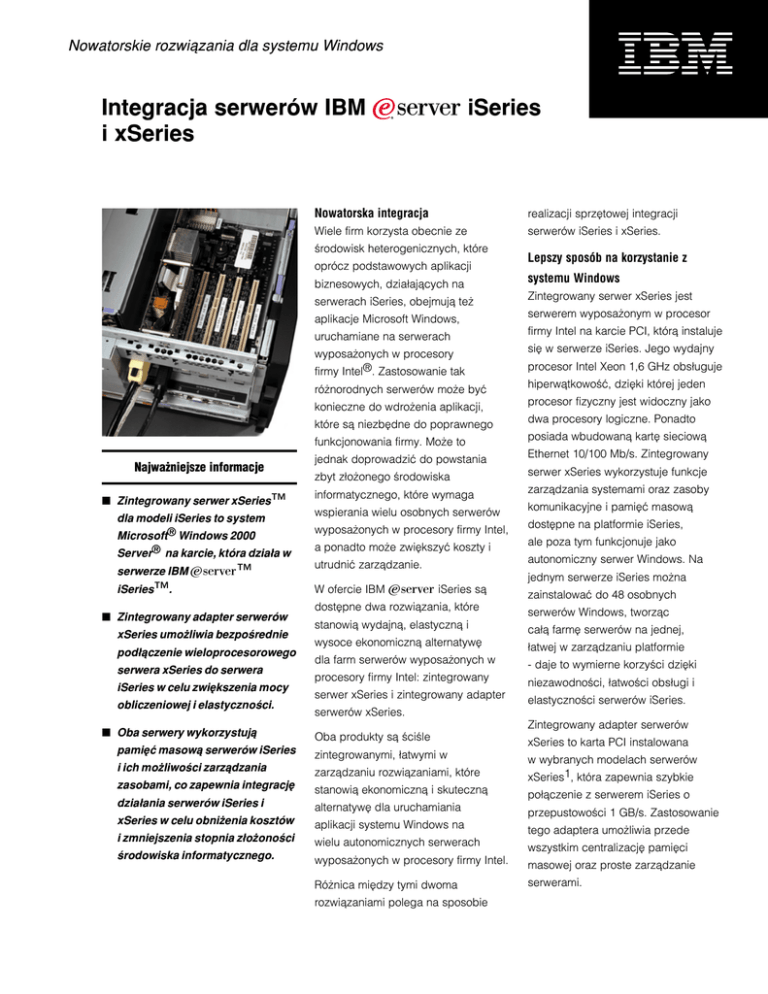 Nowatorskie rozwiązania dla systemu Windows

IBM

Integracja serwerów IBM @server iSeries i xSeries

Najważniejsze informacje

■ Zintegrowany serwer xSeries™ dla modeli iSeries to system Microsoft® Windows 2000 Server® na karcie, która działa w serwerze IBM @server™ iSeries™.

■ Zintegrowany adapter serwerów xSeries umożliwia bezpośrednie podłączenie wieloprocesorowego serwera xSeries do serwera iSeries w celu zwiększenia mocy obliczeniowej i elastyczności.

■ Oba serwery wykorzystują pamięć masową serwerów iSeries i ich możliwości zarządzania zasobami, co zapewnia integrację działania serwerów iSeries i xSeries w celu obniżenia kosztów i zmniejszenia stopnia złożoności środowiska informatycznego.

Nowatorska integracja

Wiele firm korzysta obecnie ze środowisk heterogenicznych, które oprócz podstawowych aplikacji biznesowych, działających na serwerach iSeries, obejmują też aplikacje Microsoft Windows, uruchamiane na serwerach wyposażonych w procesory firmy Intel®. Zastosowanie tak różnorodnych serwerów może być konieczne do wdrożenia aplikacji, które są niezbędne do poprawnego funkcjonowania firmy. Może to jednak doprowadzić do powstania zbyt złożonego środowiska informatycznego, które wymaga wspierania wielu osobnych serwerów wyposażonych w procesory firmy Intel, a ponadto może zwiększyć koszty i utrudnić zarządzanie.

W ofercie IBM @server iSeries są dostępne dwa rozwiązania, które stanowią wydajną, elastyczną i wysoce ekonomiczną alternatywę dla farm serwerów wyposażonych w procesory firmy Intel: zintegrowany serwer xSeries i zintegrowany adapter serwerów xSeries.

Oba produkty są ściśle zintegrowanymi, łatwymi w zarządzaniu rozwiązaniami, które stanowią ekonomiczną i skuteczną alternatywę dla uruchamiania aplikacji systemu Windows na wielu autonomicznych serwerach wyposażonych w procesory firmy Intel.

Różnica między tymi dwoma rozwiązaniami polega na sposobie realizacji sprzętowej integracji serwerów iSeries i xSeries.

Lepszy sposób na korzystanie z systemu Windows

Zintegrowany serwer xSeries jest serwerem wyposażonym w procesor firmy Intel na karcie PCI, którą instaluje się w serwerze iSeries. Jego wydajny procesor Intel Xeon 1,6 GHz obsługuje hiperwątkowość, dzięki której jeden procesor fizyczny jest widoczny jako dwa procesory logiczne. Ponadto posiada wbudowaną kartę sieciową Ethernet 10/100 Mb/s. Zintegrowany serwer xSeries wykorzystuje funkcje zarządzania systemami oraz zasoby komunikacyjne i pamięć masową dostępne na platformie iSeries, ale poza tym funkcjonuje jako autonomiczny serwer Windows. Na jednym serwerze iSeries można zainstalować do 48 osobnych serwerów Windows, tworząc całą farmę serwerów na jednej, łatwej w zarządzaniu platformie - daje to wymierne korzyści dzięki niezawodności, łatwości obsługi i elastyczności serwerów iSeries.

Zintegrowany adapter serwerów xSeries to karta PCI instalowana w wybranych modelach serwerów xSeries$^1$, która zapewnia szybkie połączenie z serwerem iSeries o przepustowości 1 GB/s. Zastosowanie tego adaptera umożliwia przede wszystkim centralizację pamięci masowej oraz proste zarządzanie serwerami.