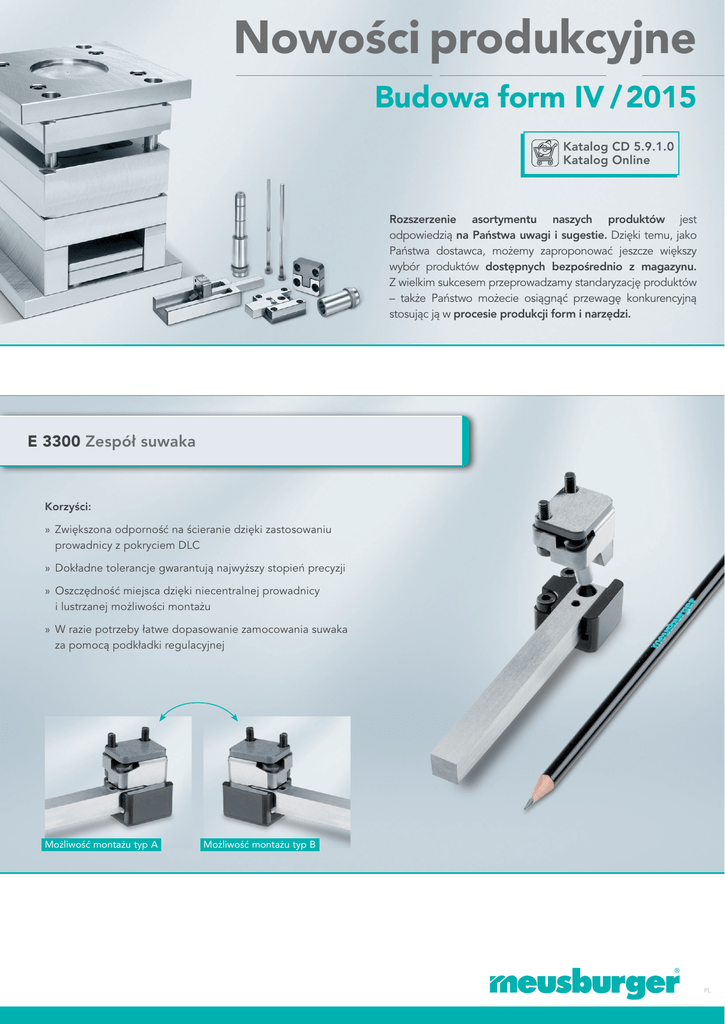 Nowości produkcyjne

Budowa form IV / 2015

Katalog CD 5.9.1.0
Katalog Online

Rozszerzenie asortymentu naszych produktów jest odpowiedzią na Państwa uwagi i sugestie. Dzięki temu, jako Państwa dostawca, możemy zaproponować jeszcze większy wybór produktów dostępnych bezpośrednio z magazynu. Z wielkim sukcesem przeprowadzamy standaryzację produktów – także Państwo możecie osiągnąć przewagę konkurencyjną stosując ją w procesie produkcji form i narzędzi.

E 3300 Zespół suwaka

Korzyści:

» Zwiększona odporność na ścieranie dzięki zastosowaniu prowadnicy z pokryciem DLC

» Dokładne tolerancje gwarantują najwyższy stopień precyzji

» Oszczędność miejsca dzięki niecentralnej prowadnicy i lustrzanej możliwości montażu

» W razie potrzeby łatwe dopasowanie zamocowania suwaka za pomocą podkładki regulacyjnej

Możliwość montażu typ A

Możliwość montażu typ B

meusburger

PL