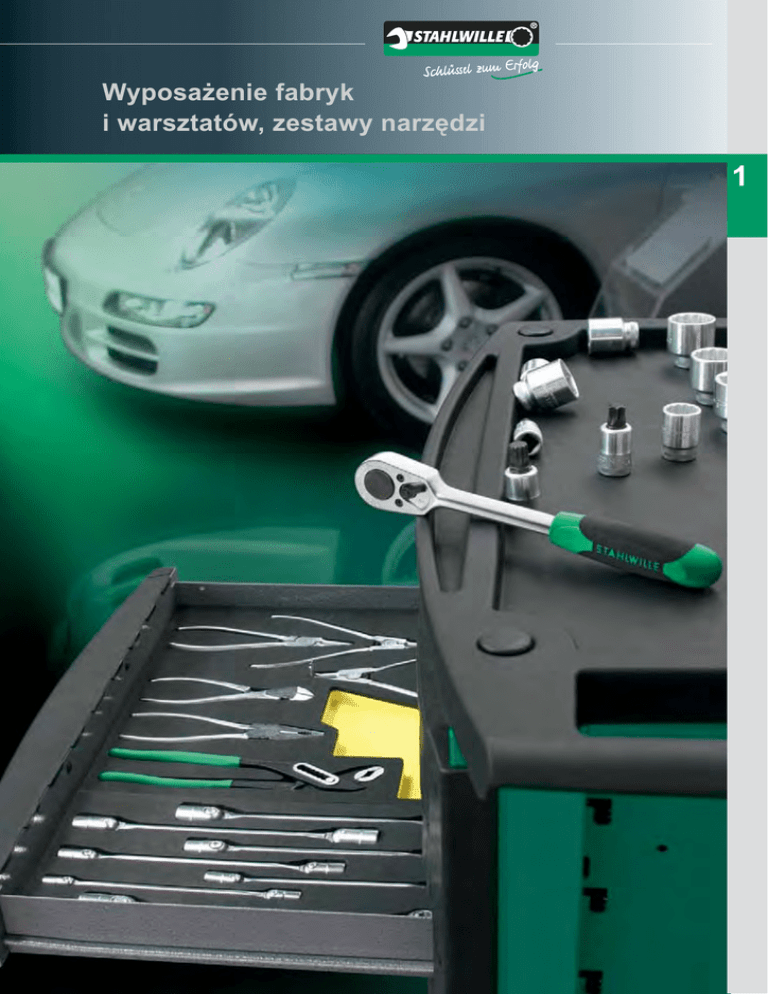 STAHLWILLE®
Schlüssel zum Erfolg

Wyposażenie fabryk i warsztatów, zestawy narzędzi

1

STAHLWILLE