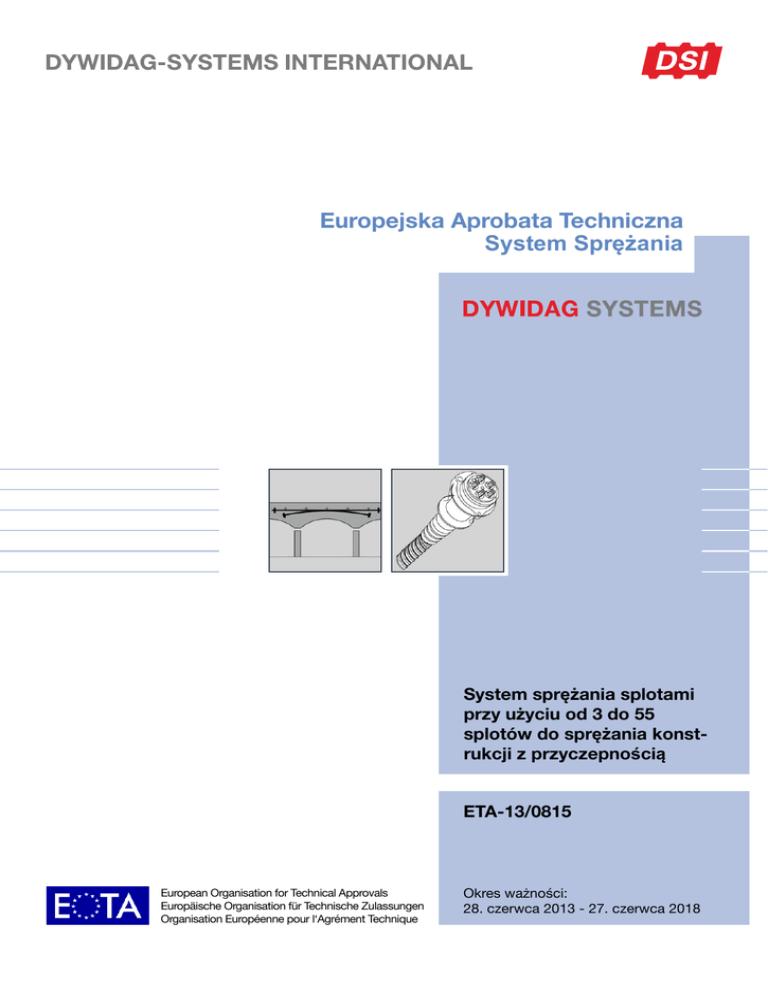 DYWIDAG-SYSTEMS INTERNATIONAL

DSI

Europejska Aprobata Techniczna
System Sprężania

DYWIDAG SYSTEMS

System sprężania splotami przy użyciu od 3 do 55 splotów do sprężania konstrukcji z przyczepnością

ETA-13/0815

EOTA

European Organisation for Technical Approvals
Europäische Organisation für Technische Zulassungen
Organisation Européenne pour l'Agrément Technique

Okres ważności:
28. czerwca 2013 - 27. czerwca 2018