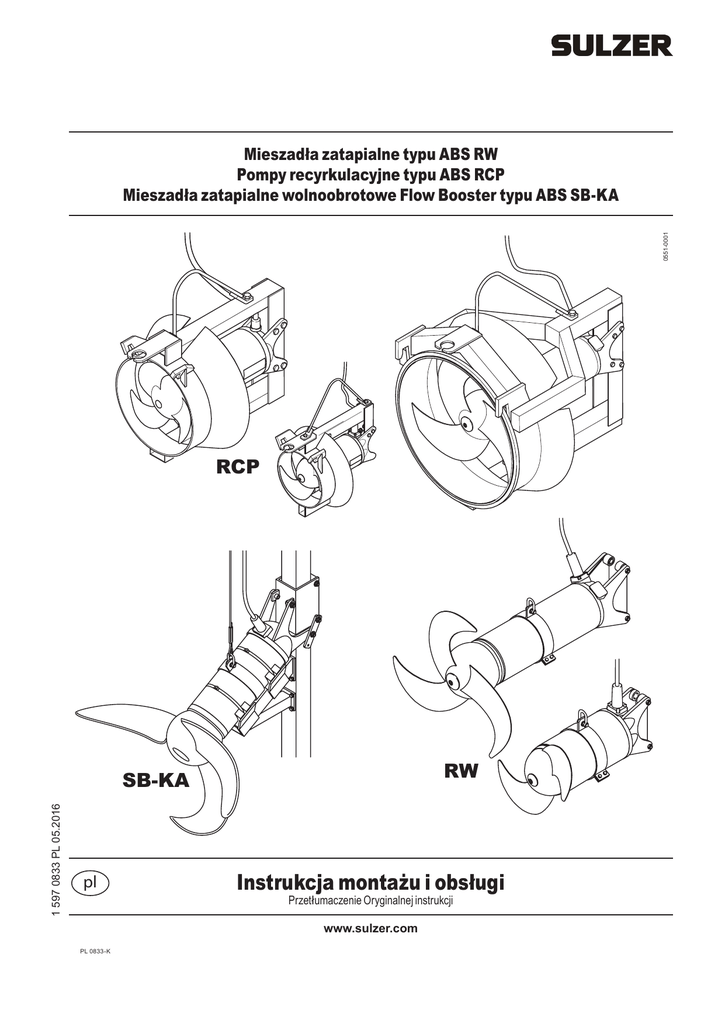 SULZER

Mieszadła zatapialne typu ABS RW
Pompy recyrkulacyjne typu ABS RCP
Mieszadła zatapialne wolnoobrotowe Flow Booster typu ABS SB-KA

0551-0001

RCP

SB-KA

RW

1 597 0833 PL 05.2016

pl

Instrukcja montażu i obsługi
Przetłumaczenie Oryginalnej instrukcji

www.sulzer.com

PL 0833-K