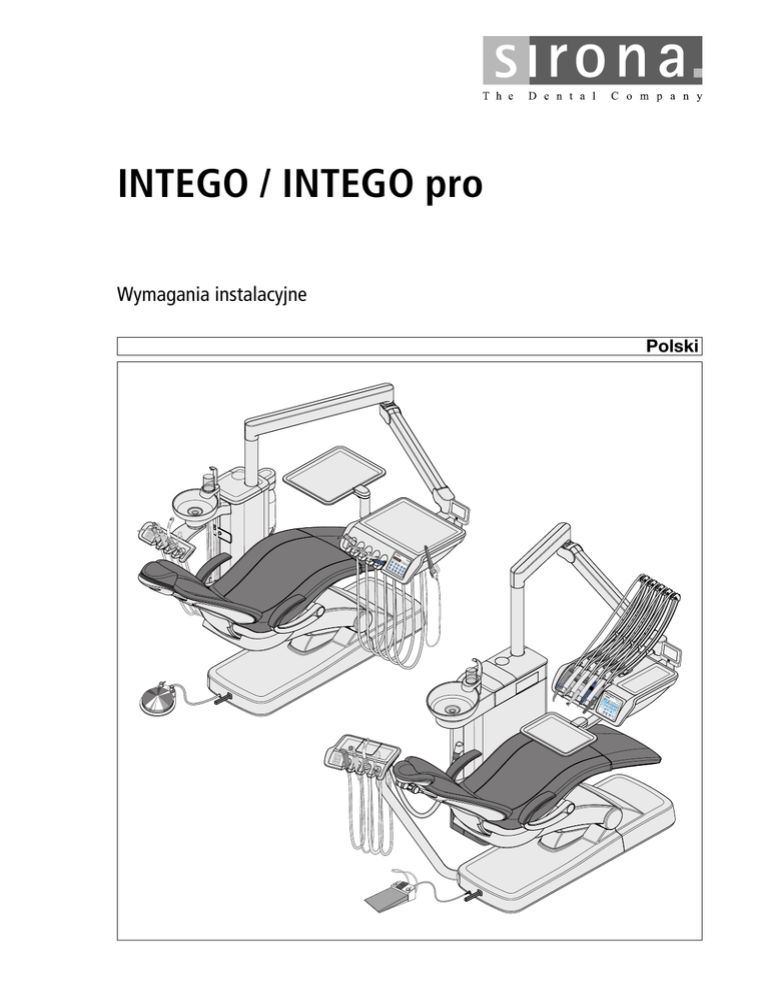 sirona.
The Dental Company

INTEGO / INTEGO pro

Wymagania instalacyjne

Polski