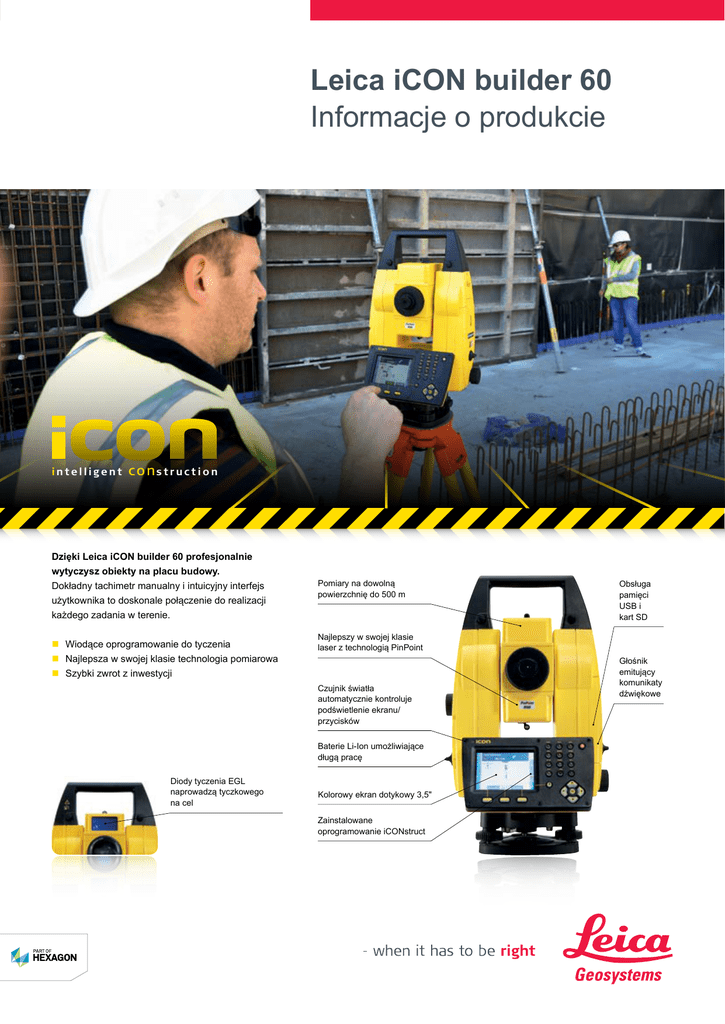 Leica iCON builder 60
Informacje o produkcie

icon
intelligent CONstruction

Dzięki Leica iCON builder 60 profesjonalnie wytyczysz obiekty na placu budowy.
Dokładny tachimetr manualny i intuicyjny interfejs użytkownika to doskonale połączenie do realizacji każdego zadania w terenie.

Wiodące oprogramowanie do tyczenia
Najlepsza w swojej klasie technologia pomiarowa
Szybki zwrot z inwestycji

Diody tyczenia EGL naprowadzą tyczkowego na cel

Pomiary na dowolną powierzchnię do 500 m

Najlepszy w swojej klasie laser z technologią PinPoint

Czujnik światła automatycznie kontroluje podświetlenie ekranu/ przycisków

Baterie Li-Ion umożliwiające długą pracę

Kolorowy ekran dotykowy 3,5"

Zainstalowane oprogramowanie iCONstruct

Obsługa pamięci USB i kart SD

Głośnik emitujący komunikaty dźwiękowe

PART OF HEXAGON

- when it has to be right

Leica Geosystems