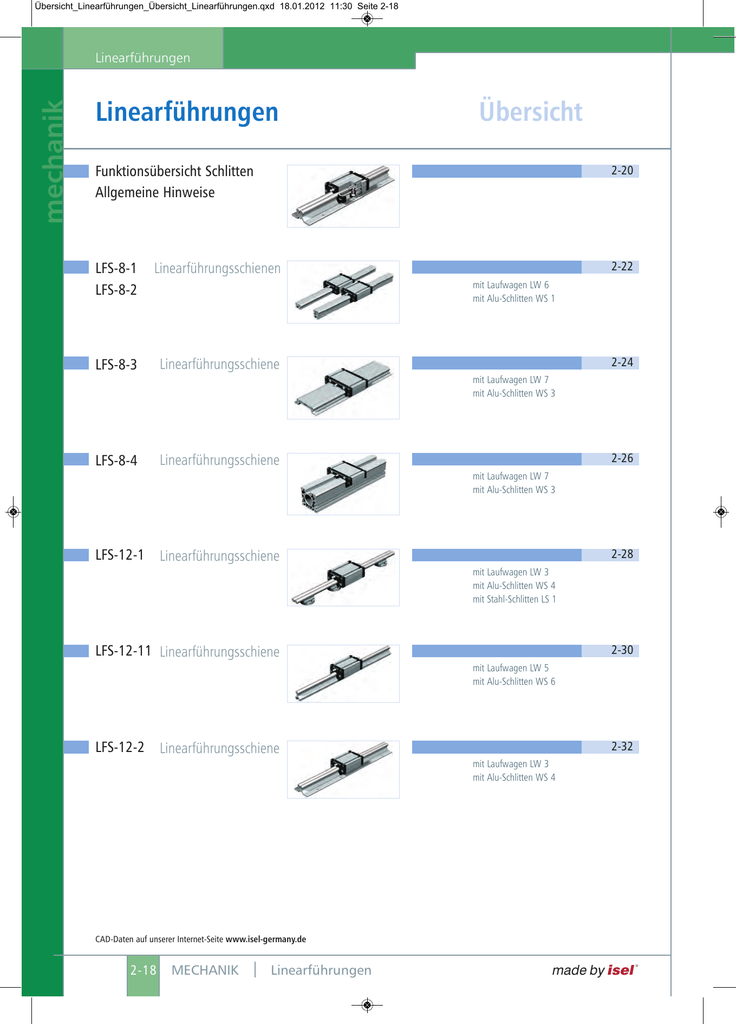 Übersicht_Linearführungen_Übersicht_Linearführungen.qxd 18.01.2012 11:30 Seite 2-18

Linearführungen

mechanik

Linearführungen Übersicht

Funktionsübersicht Schlitten
Allgemeine Hinweise

2-20

LFS-8-1 Linearführungsschienen
LFS-8-2

2-22
mit Laufwagen LW 6
mit Alu-Schlitten WS 1

LFS-8-3 Linearführungsschiene

2-24
mit Laufwagen LW 7
mit Alu-Schlitten WS 3

LFS-8-4 Linearführungsschiene

2-26
mit Laufwagen LW 7
mit Alu-Schlitten WS 3

LFS-12-1 Linearführungsschiene

2-28
mit Laufwagen LW 3
mit Alu-Schlitten WS 4
mit Stahl-Schlitten LS 1

LFS-12-11 Linearführungsschiene

2-30
mit Laufwagen LW 5
mit Alu-Schlitten WS 6

LFS-12-2 Linearführungsschiene

2-32
mit Laufwagen LW 3
mit Alu-Schlitten WS 4

CAD-Daten auf unserer Internet-Seite www.isel-germany.de

2-18 MECHANIK | Linearführungen made by isel®