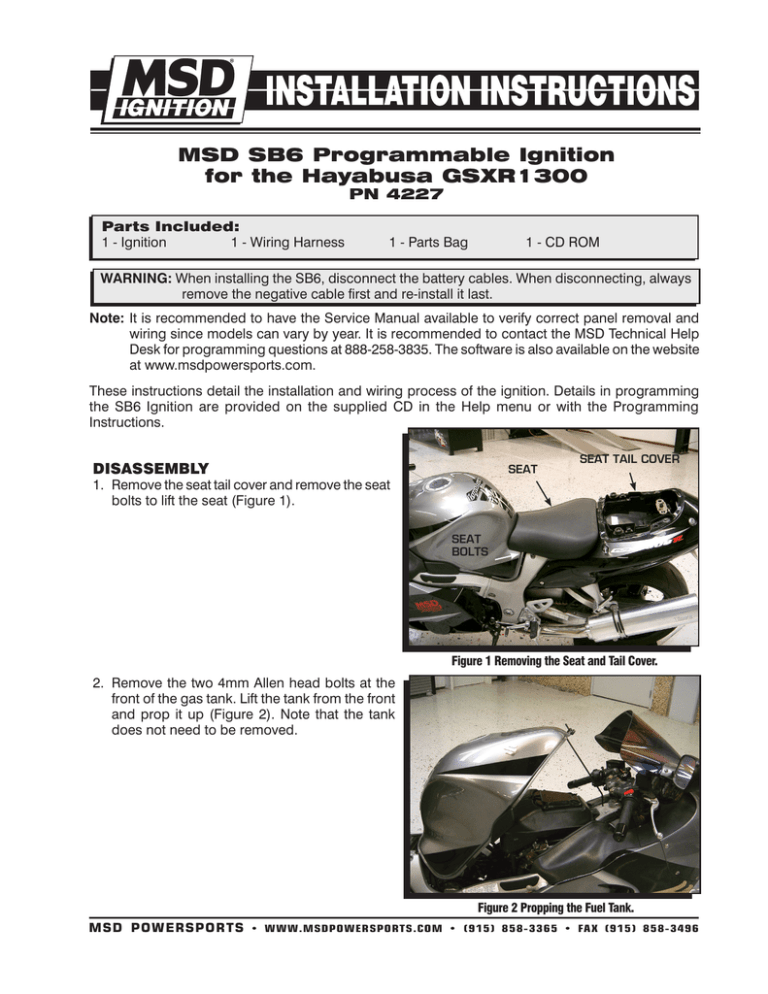 MSD IGNITION INSTALLATION INSTRUCTIONS

MSD SB6 Programmable Ignition for the Hayabusa GSXR1300
PN 4227

Parts Included:
1 - Ignition 1 - Wiring Harness 1 - Parts Bag 1 - CD ROM

WARNING: When installing the SB6, disconnect the battery cables. When disconnecting, always remove the negative cable first and re-install it last.

Note: It is recommended to have the Service Manual available to verify correct panel removal and wiring since models can vary by year. It is recommended to contact the MSD Technical Help Desk for programming questions at 888-258-3835. The software is also available on the website at www.msdpowersports.com.

These instructions detail the installation and wiring process of the ignition. Details in programming the SB6 Ignition are provided on the supplied CD in the Help menu or with the Programming Instructions.

DISASSEMBLY
1. Remove the seat tail cover and remove the seat bolts to lift the seat (Figure 1).

SEAT
SEAT TAIL COVER
SEAT BOLTS

Figure 1 Removing the Seat and Tail Cover.

2. Remove the two 4mm Allen head bolts at the front of the gas tank. Lift the tank from the front and prop it up (Figure 2). Note that the tank does not need to be removed.

Figure 2 Propping the Fuel Tank.

MSD POWERSPORTS • WWW.MSDPOWERSPORTS.COM • (915) 858-3365 • FAX (915) 858-3496