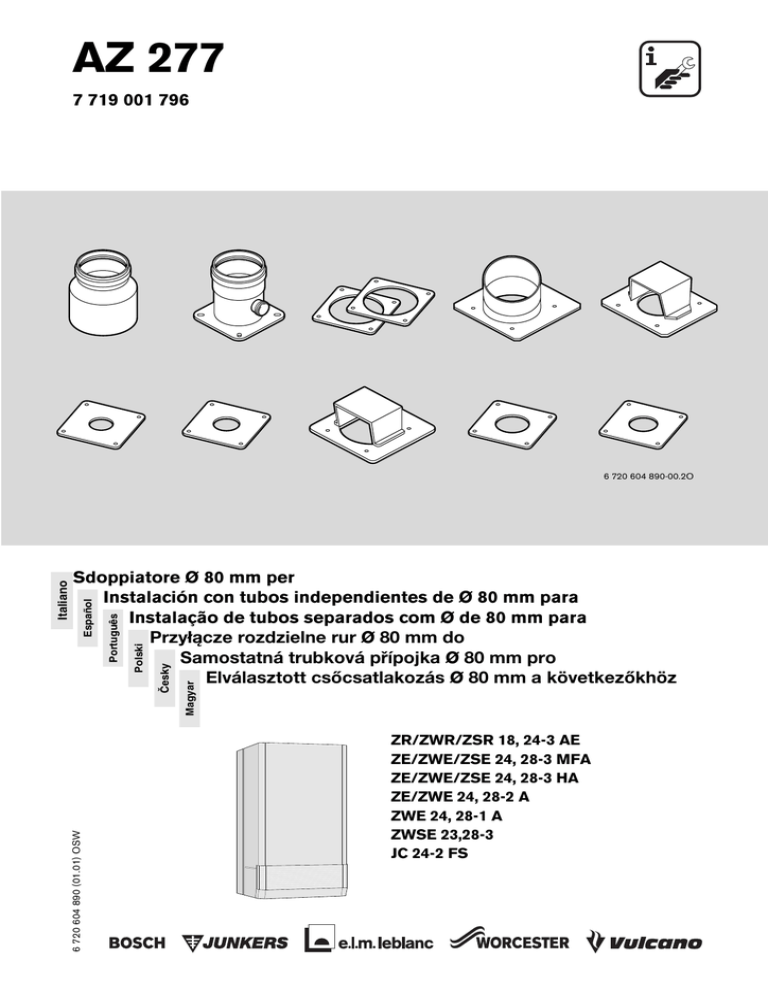 AZ 277

7 719 001 796

6 720 604 890-00.2O

Italiano Sdoppiatore Ø 80 mm per

Español Instalación con tubos independientes de Ø 80 mm para

Português Instalação de tubos separados com Ø de 80 mm para

Polski Przyłącze rozdzielne rur Ø 80 mm do

Česky Samostatná trubková přípojka Ø 80 mm pro

Magyar Elválasztott csőcsatlakozás Ø 80 mm a következőkhöz

ZR/ZWR/ZSR 18, 24-3 AE
ZE/ZWE/ZSE 24, 28-3 MFA
ZE/ZWE/ZSE 24, 28-3 HA
ZE/ZWE 24, 28-2 A
ZWE 24, 28-1 A
ZWSE 23,28-3
JC 24-2 FS

6 720 604 890 (01.01) OSW

BOSCH JUNKERS e.l.m. leblanc WORCESTER Vulcano