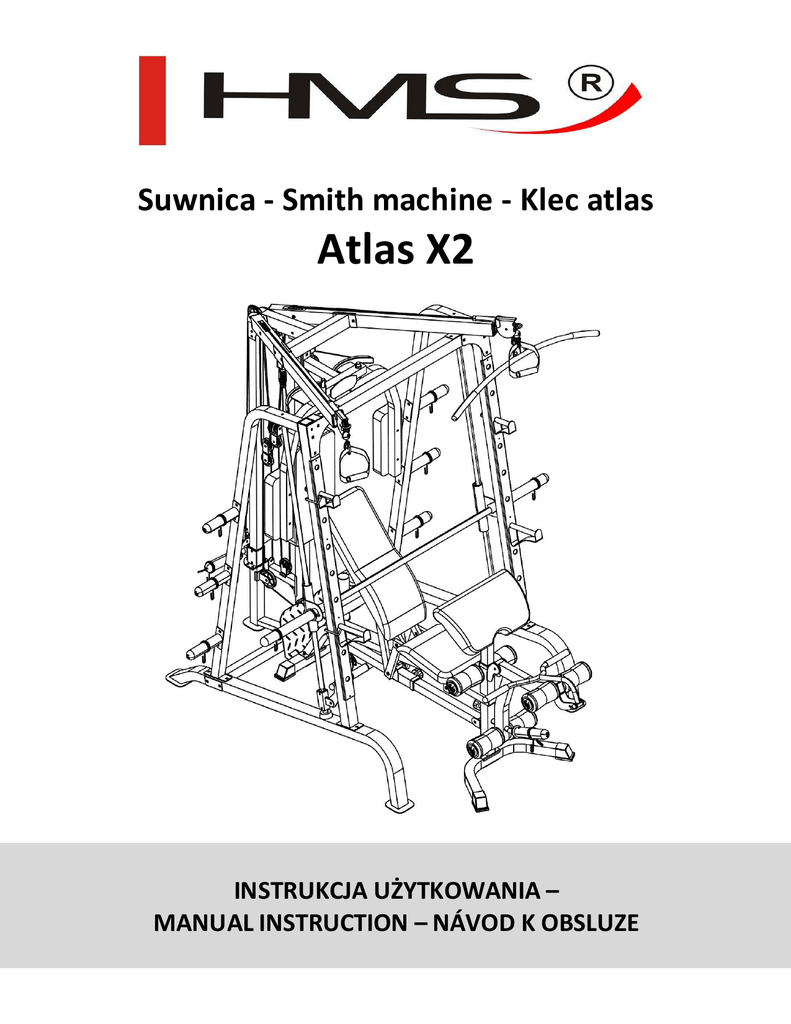 HMS ®

Suwnica - Smith machine - Klec atlas

Atlas X2

INSTRUKCJA UŻYTKOWANIA – MANUAL INSTRUCTION – NÁVOD K OBSLUZE