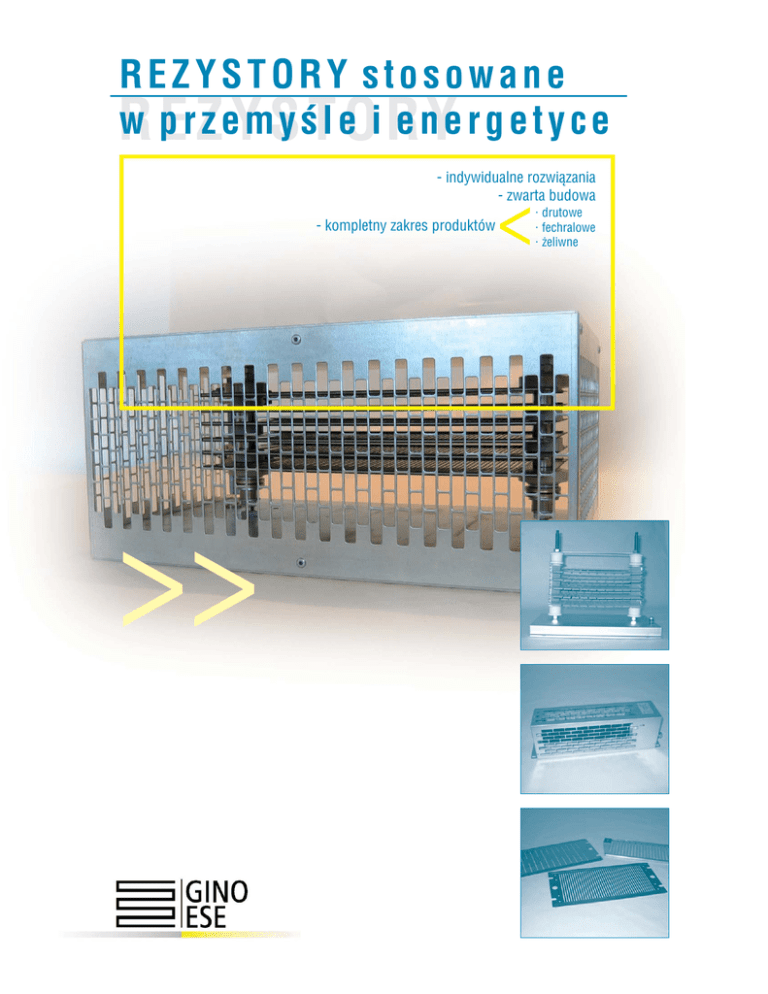 REZYSTORY stosowane
w przemyśle i energetyce

REZYSTORY

- indywidualne rozwiązania
- zwarta budowa
- kompletny zakres produktów
· drutowe
· fechralowe
· żeliwne

GINO
ESE