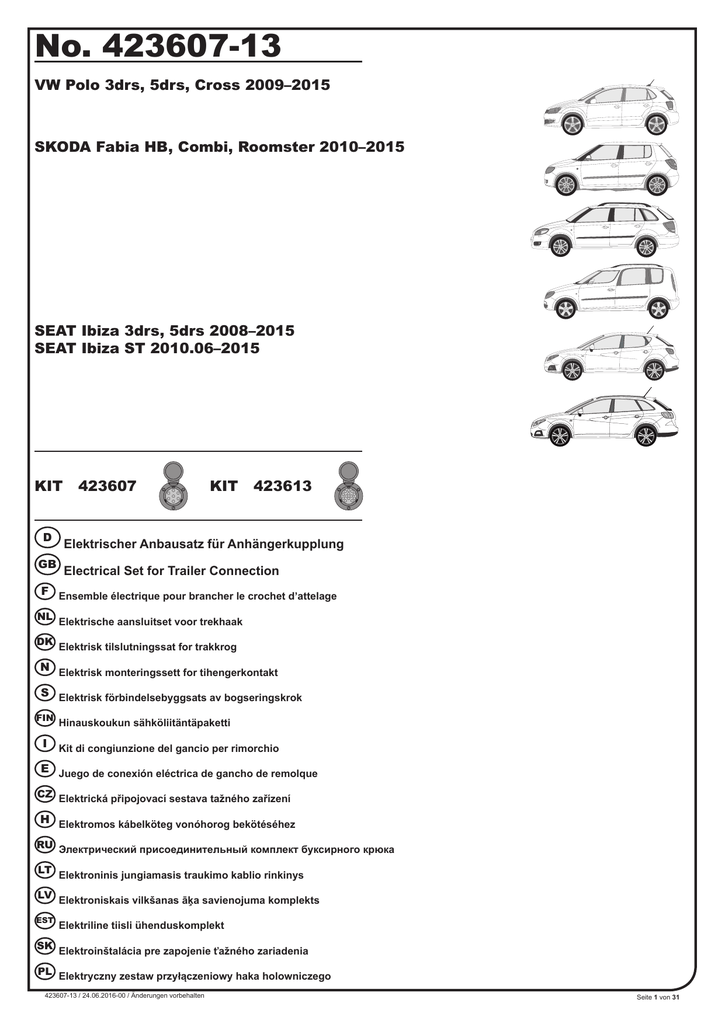 No. 423607-13

VW Polo 3drs, 5drs, Cross 2009–2015

SKODA Fabia HB, Combi, Roomster 2010–2015

SEAT Ibiza 3drs, 5drs 2008–2015
SEAT Ibiza ST 2010.06–2015

KIT 423607 KIT 423613

D Elektrischer Anbausatz für Anhängerkupplung
GB Electrical Set for Trailer Connection
F Ensemble électrique pour brancher le crochet d'attelage
NL Elektrische aansluitset voor trekhaak
DK Elektrisk tilslutningssat for trakkrog
N Elektrisk monteringssett for tihengerkontakt
S Elektrisk förbindelsebyggsats av bogseringskrok
FIN Hinauskoukun sähköliitäntäpaketti
I Kit di congiunzione del gancio per rimorchio
E Juego de conexión eléctrica de gancho de remolque
CZ Elektrická připojovací sestava tažného zařízení
H Elektromos kábelköteg vonóhorog bekötéséhez
RU Электрический присоединительный комплект буксирного крюка
LT Elektroninis jungiamasis traukimo kablio rinkinys
LV Elektroniskais vilkšanas āķa savienojuma komplekts
EST Elektriline tiisli ühenduskomplekt
SK Elektroinštalácia pre zapojenie ťažného zariadenia
PL Elektryczny zestaw przyłączeniowy haka holowniczego

423607-13 / 24.06.2016-00 / Änderungen vorbehalten

Seite 1 von 31