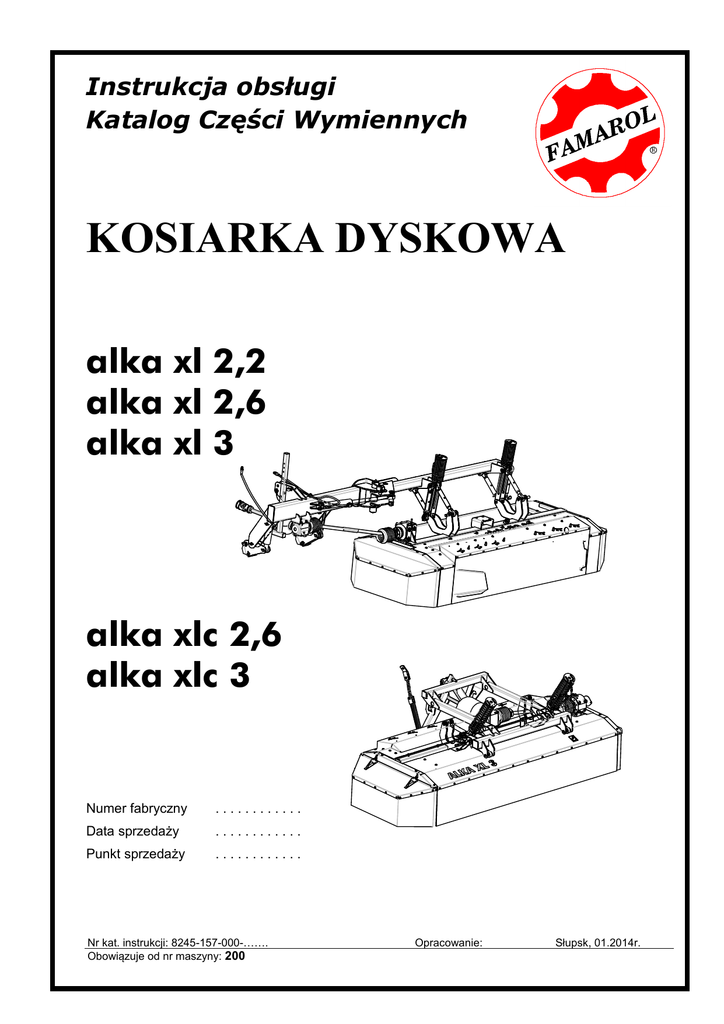 Instrukcja obsługi
Katalog Części Wymiennych

FAMAROL
®

KOSIARKA DYSKOWA

alka xl 2,2
alka xl 2,6
alka xl 3

alka xlc 2,6
alka xlc 3

ALKA XL 3

Numer fabryczny . . . . . . . . . . . .
Data sprzedaży . . . . . . . . . . . .
Punkt sprzedaży . . . . . . . . . . . .

Nr kat. instrukcji: 8245-157-000-……. Opracowanie: Słupsk, 01.2014r.
Obowiązuje od nr maszyny: 200