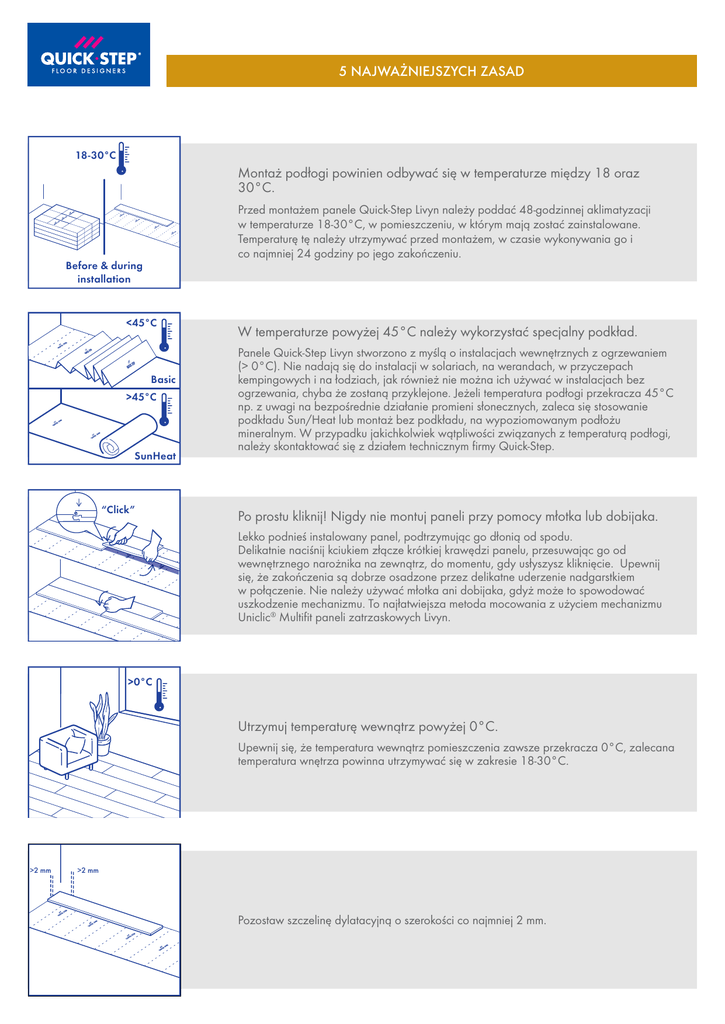 QUICK·STEP®
FLOOR DESIGNERS

5 NAJWAŻNIEJSZYCH ZASAD

18-30°C

Before & during installation

Montaż podłogi powinien odbywać się w temperaturze między 18 oraz 30°C.

Przed montażem panele Quick-Step Livyn należy poddać 48-godzinnej aklimatyzacji w temperaturze 18-30°C, w pomieszczeniu, w którym mają zostać zainstalowane. Temperaturę tę należy utrzymywać przed montażem, w czasie wykonywania go i co najmniej 24 godziny po jego zakończeniu.

<45°C

Basic

>45°C

SunHeat

W temperaturze powyżej 45°C należy wykorzystać specjalny podkład.

Panele Quick-Step Livyn stworzono z myślą o instalacjach wewnętrznych z ogrzewaniem (> 0°C). Nie nadają się do instalacji w solariach, na werandach, w przyczepach kempingowych i na łodziach, jak również nie można ich używać w instalacjach bez ogrzewania, chyba że zostaną przyklejone. Jeżeli temperatura podłogi przekracza 45°C np. z uwagi na bezpośrednie działanie promieni słonecznych, zaleca się stosowanie podkładu Sun/Heat lub montaż bez podkładu, na wypoziomowanym podłożu mineralnym. W przypadku jakichkolwiek wątpliwości związanych z temperaturą podłogi, należy skontaktować się z działem technicznym firmy Quick-Step.

"Click"

Po prostu kliknij! Nigdy nie montuj paneli przy pomocy młotka lub dobijaka.

Lekko podnieś instalowany panel, podtrzymując go dłonią od spodu.
Delikatnie naciśnij kciukiem złącze krótkiej krawędzi panelu, przesuwając go od wewnętrznego narożnika na zewnątrz, do momentu, gdy usłyszysz kliknięcie. Upewnij się, że zakończenia są dobrze osadzone przez delikatne uderzenie nadgarstkiem w połączenie. Nie należy używać młotka ani dobijaka, gdyż może to spowodować uszkodzenie mechanizmu. To najłatwiejsza metoda mocowania z użyciem mechanizmu Uniclic® Multifit paneli zatrzaskowych Livyn.

>0°C

Utrzymuj temperaturę wewnątrz powyżej 0°C.

Upewnij się, że temperatura wewnątrz pomieszczenia zawsze przekracza 0°C, zalecana temperatura wnętrza powinna utrzymywać się w zakresie 18-30°C.

>2 mm

>2 mm

Pozostaw szczelinę dylatacyjną o szerokości co najmniej 2 mm.