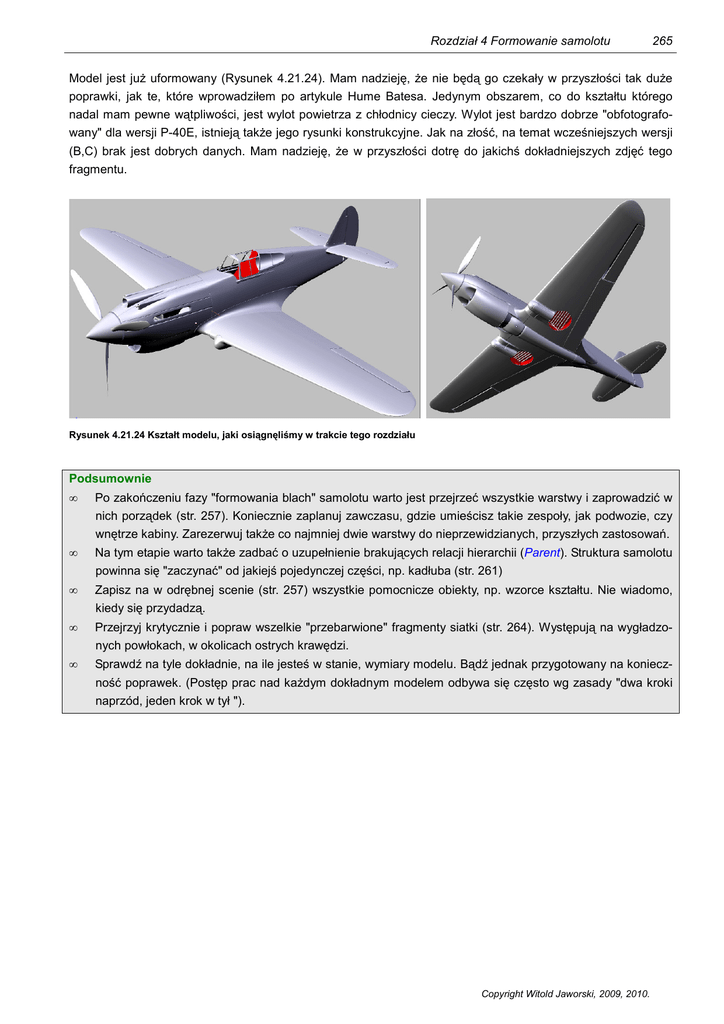 Rozdział 4 Formowanie samolotu 265

Model jest już uformowany (Rysunek 4.21.24). Mam nadzieję, że nie będą go czekały w przyszłości tak duże poprawki, jak te, które wprowadziłem po artykule Hume Batesa. Jedynym obszarem, co do kształtu którego nadal mam pewne wątpliwości, jest wylot powietrza z chłodnicy cieczy. Wylot jest bardzo dobrze "obfotografowany" dla wersji P-40E, istnieją także jego rysunki konstrukcyjne. Jak na złość, na temat wcześniejszych wersji (B,C) brak jest dobrych danych. Mam nadzieję, że w przyszłości dotrę do jakichś dokładniejszych zdjęć tego fragmentu.

Rysunek 4.21.24 Kształt modelu, jaki osiągnęliśmy w trakcie tego rozdziału

Podsumownie

∞ Po zakończeniu fazy "formowania blach" samolotu warto jest przejrzeć wszystkie warstwy i zaprowadzić w nich porządek (str. 257). Koniecznie zaplanuj zawczasu, gdzie umieścisz takie zespoły, jak podwozie, czy wnętrze kabiny. Zarezerwuj także co najmniej dwie warstwy do nieprzewidzianych, przyszłych zastosowań.

∞ Na tym etapie warto także zadbać o uzupełnienie brakujących relacji hierarchii (Parent). Struktura samolotu powinna się "zaczynać" od jakiejś pojedynczej części, np. kadłuba (str. 261)

∞ Zapisz na w odrębnej scenie (str. 257) wszystkie pomocnicze obiekty, np. wzorce kształtu. Nie wiadomo, kiedy się przydadzą.

∞ Przejrzyj krytycznie i popraw wszelkie "przebarwione" fragmenty siatki (str. 264). Występują na wygładzonych powłokach, w okolicach ostrych krawędzi.

∞ Sprawdź na tyle dokładnie, na ile jesteś w stanie, wymiary modelu. Bądź jednak przygotowany na konieczność poprawek. (Postęp prac nad każdym dokładnym modelem odbywa się często wg zasady "dwa kroki naprzód, jeden krok w tył ").

Copyright Witold Jaworski, 2009, 2010.