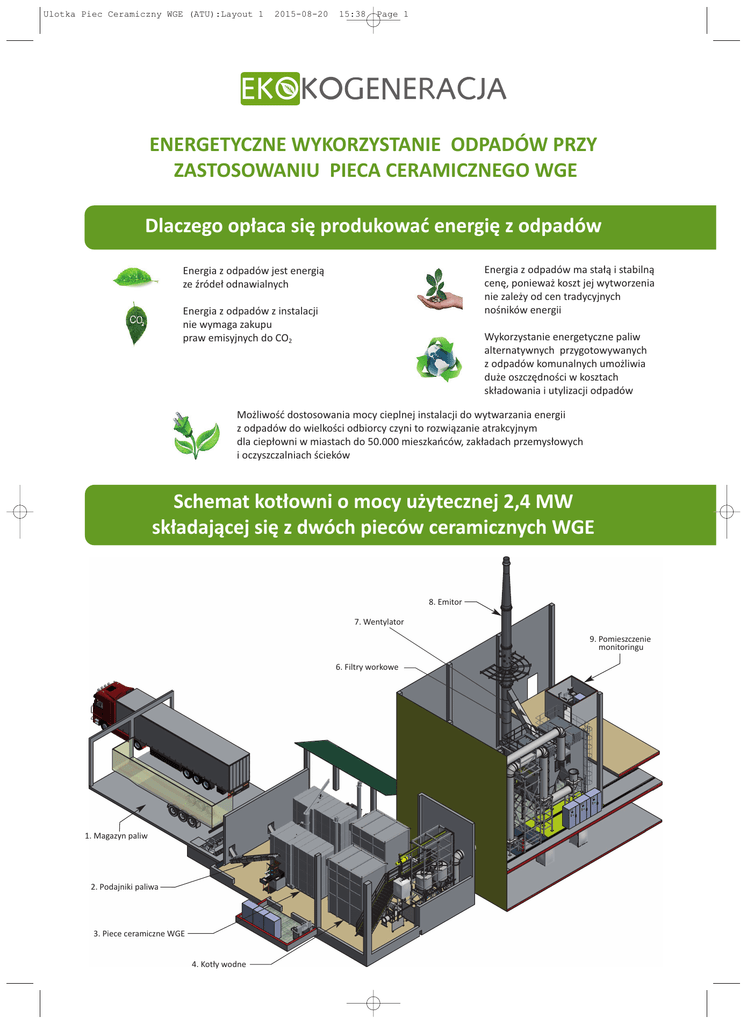 Ulotka Piec Ceramiczny WGE (ATU):Layout 1 2015-08-20 15:38 Page 1

EKOKOGENERACJA

ENERGETYCZNE WYKORZYSTANIE ODPADÓW PRZY ZASTOSOWANIU PIECA CERAMICZNEGO WGE

Dlaczego opłaca się produkować energię z odpadów

Energia z odpadów jest energią ze źródeł odnawialnych

$CO_2$

Energia z odpadów z instalacji nie wymaga zakupu praw emisyjnych do $CO_2$

Energia z odpadów ma stałą i stabilną cenę, ponieważ koszt jej wytworzenia nie zależy od cen tradycyjnych nośników energii

Wykorzystanie energetyczne paliw alternatywnych przygotowywanych z odpadów komunalnych umożliwia duże oszczędności w kosztach składowania i utylizacji odpadów

Możliwość dostosowania mocy cieplnej instalacji do wytwarzania energii z odpadów do wielkości odbiorcy czyni to rozwiązanie atrakcyjnym dla ciepłowni w miastach do 50.000 mieszkańców, zakładach przemysłowych i oczyszczalniach ścieków

Schemat kotłowni o mocy użytecznej 2,4 MW składającej się z dwóch pieców ceramicznych WGE

8. Emitor
7. Wentylator
9. Pomieszczenie monitoringu
6. Filtry workowe
1. Magazyn paliw
2. Podajniki paliwa
3. Piece ceramiczne WGE
4. Kotły wodne