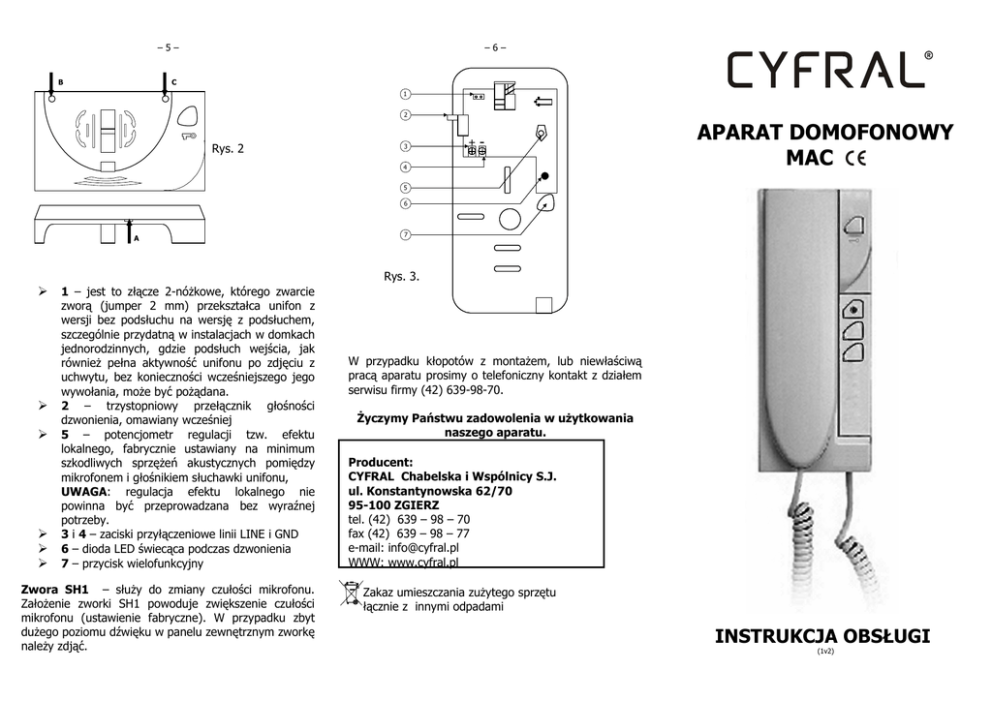 – 5 –

B

C

Rys. 2

A

➢ **1** – jest to złącze 2-nóżkowe, którego zwarcie zworą (jumper 2 mm) przekształca unifon z wersji bez podsłuchu na wersję z podsłuchem, szczególnie przydatną w instalacjach w domkach jednorodzinnych, gdzie podsłuch wejścia, jak również pełna aktywność unifonu po zdjęciu z uchwytu, bez konieczności wcześniejszego jego wywołania, może być pożądana.
➢ **2** – trzystopniowy przełącznik głośności dzwonienia, omawiany wcześniej
➢ **5** – potencjometr regulacji tzw. efektu lokalnego, fabrycznie ustawiany na minimum szkodliwych sprzężeń akustycznych pomiędzy mikrofonem i głośnikiem słuchawki unifonu, **UWAGA**: regulacja efektu lokalnego nie powinna być przeprowadzana bez wyraźnej potrzeby.
➢ **3** i **4** – zaciski przyłączeniowe linii LINE i GND
➢ **6** – dioda LED świecąca podczas dzwonienia
➢ **7** – przycisk wielofunkcyjny

**Zwora SH1** – służy do zmiany czułości mikrofonu. Założenie zworki SH1 powoduje zwiększenie czułości mikrofonu (ustawienie fabryczne). W przypadku zbyt dużego poziomu dźwięku w panelu zewnętrznym zworkę należy zdjąć.

– 6 –

1
2
3
4
5
6
7

Rys. 3.

W przypadku kłopotów z montażem, lub niewłaściwą pracą aparatu prosimy o telefoniczny kontakt z działem serwisu firmy (42) 639-98-70.

**Życzymy Państwu zadowolenia w użytkowania naszego aparatu.**

**Producent:**
**CYFRAL Chabelska i Wspólnicy S.J.**
**ul. Konstantynowska 62/70**
**95-100 ZGIERZ**
tel. (42) 639 – 98 – 70
fax (42) 639 – 98 – 77
e-mail: info@cyfral.pl
WWW: www.cyfral.pl

Zakaz umieszczania zużytego sprzętu łącznie z innymi odpadami

CYFRAL®

**APARAT DOMOFONOWY MAC** CE

**INSTRUKCJA OBSŁUGI**
(1v2)