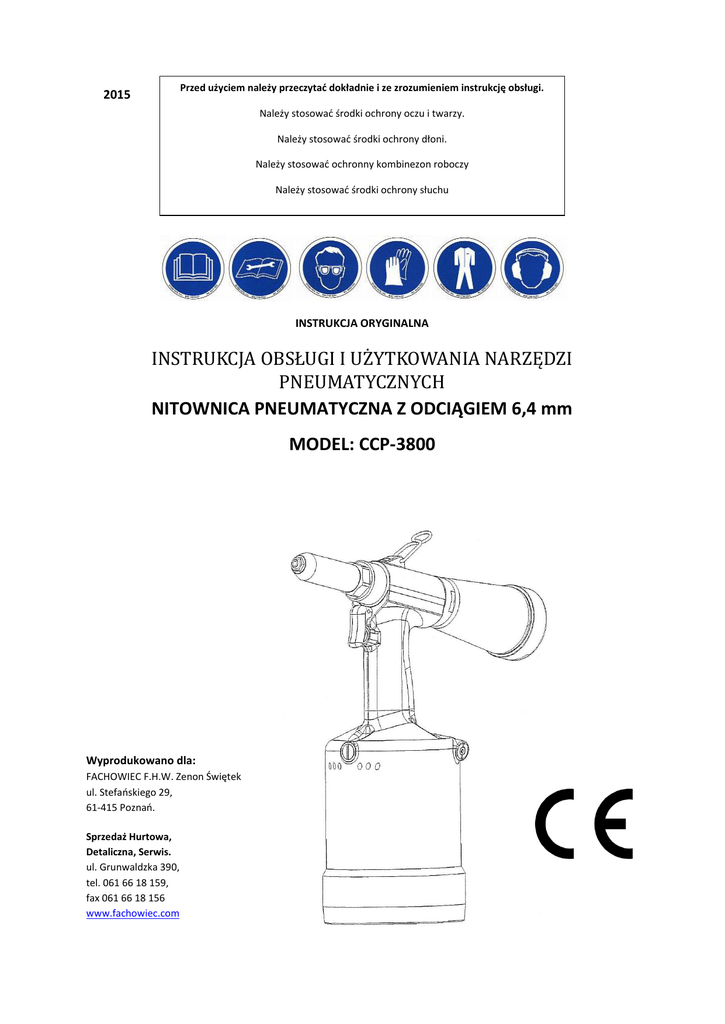 2015

Przed użyciem należy przeczytać dokładnie i ze zrozumieniem instrukcję obsługi.

Należy stosować środki ochrony oczu i twarzy.

Należy stosować środki ochrony dłoni.

Należy stosować ochronny kombinezon roboczy

Należy stosować środki ochrony słuchu

INSTRUKCJA ORYGINALNA

INSTRUKCJA OBSŁUGI I UŻYTKOWANIA NARZĘDZI PNEUMATYCZNYCH

NITOWNICA PNEUMATYCZNA Z ODCIĄGIEM 6,4 mm

MODEL: CCP-3800

Wyprodukowano dla:
FACHOWIEC F.H.W. Zenon Świętek
ul. Stefańskiego 29,
61-415 Poznań.

Sprzedaż Hurtowa,
Detaliczna, Serwis.
ul. Grunwaldzka 390,
tel. 061 66 18 159,
fax 061 66 18 156
www.fachowiec.com

CE