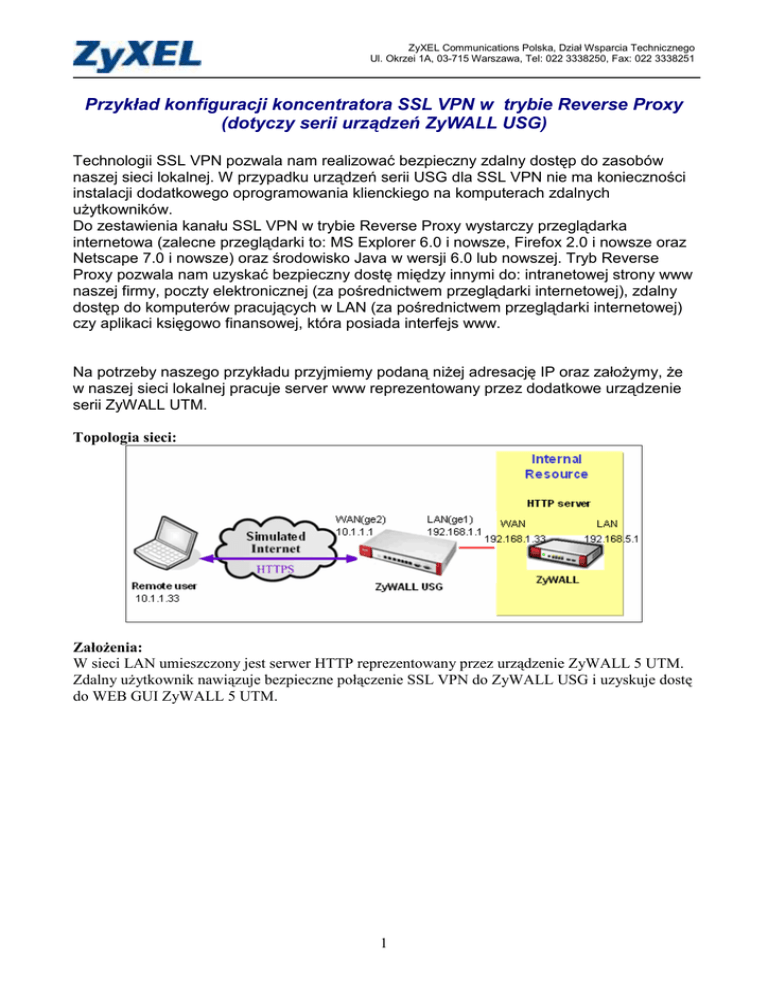 ZyXEL

ZyXEL Communications Polska, Dział Wsparcia Technicznego
Ul. Okrzei 1A, 03-715 Warszawa, Tel: 022 3338250, Fax: 022 3338251

Przykład konfiguracji koncentratora SSL VPN w trybie Reverse Proxy
(dotyczy serii urządzeń ZyWALL USG)

Technologii SSL VPN pozwala nam realizować bezpieczny zdalny dostęp do zasobów naszej sieci lokalnej. W przypadku urządzeń serii USG dla SSL VPN nie ma konieczności instalacji dodatkowego oprogramowania klienckiego na komputerach zdalnych użytkowników.
Do zestawienia kanału SSL VPN w trybie Reverse Proxy wystarczy przeglądarka internetowa (zalecne przeglądarki to: MS Explorer 6.0 i nowsze, Firefox 2.0 i nowsze oraz Netscape 7.0 i nowsze) oraz środowisko Java w wersji 6.0 lub nowszej. Tryb Reverse Proxy pozwala nam uzyskać bezpieczny dostę między innymi do: intranetowej strony www naszej firmy, poczty elektronicznej (za pośrednictwem przeglądarki internetowej), zdalny dostęp do komputerów pracujących w LAN (za pośrednictwem przeglądarki internetowej) czy aplikaci księgowo finansowej, która posiada interfejs www.

Na potrzeby naszego przykładu przyjmiemy podaną niżej adresację IP oraz założymy, że w naszej sieci lokalnej pracuje server www reprezentowany przez dodatkowe urządzenie serii ZyWALL UTM.

Topologia sieci:

Internal Resource
HTTP server
WAN(ge2)
10.1.1.1
LAN(ge1)
192.168.1.1
WAN
192.168.1.33
LAN
192.168.5.1
Simulated Internet
HTTPS
Remote user
10.1.1.33
ZyWALL USG
ZyWALL

Założenia:
W sieci LAN umieszczony jest serwer HTTP reprezentowany przez urządzenie ZyWALL 5 UTM. Zdalny użytkownik nawiązuje bezpieczne połączenie SSL VPN do ZyWALL USG i uzyskuje dostę do WEB GUI ZyWALL 5 UTM.

1