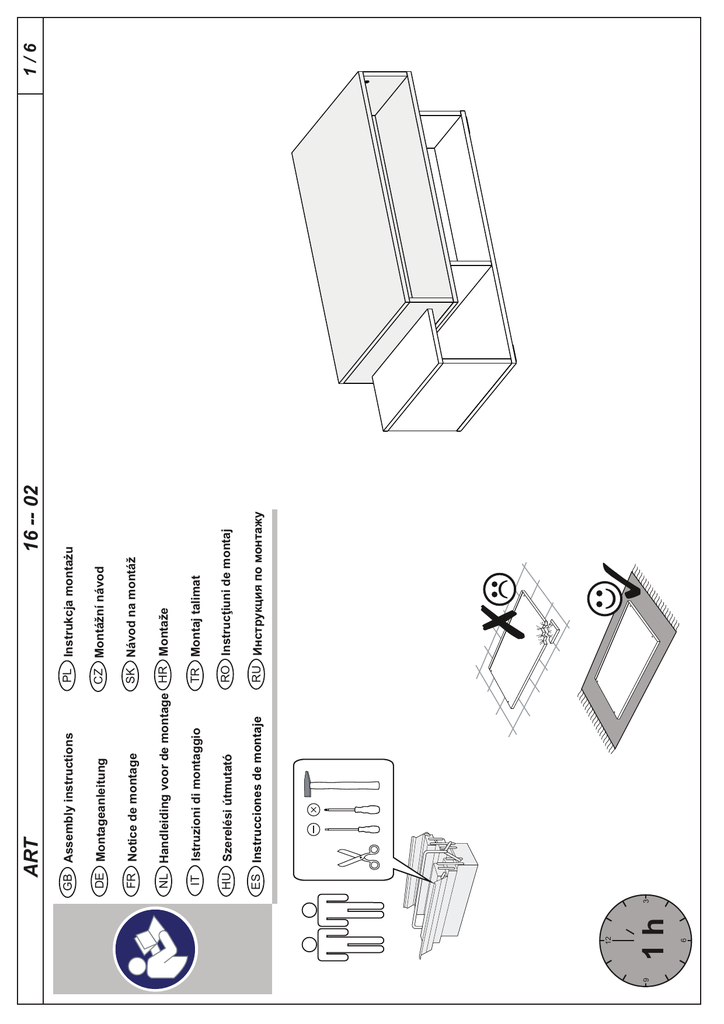 ART

16 -- 02

1 / 6

GB Assembly instructions
DE Montageanleitung
FR Notice de montage
NL Handleiding voor de montage
IT Istruzioni di montaggio
HU Szerelési útmutató
ES Instrucciones de montaje

PL Instrukcja montażu
CZ Montážní návod
SK Návod na montáž
HR Montaže
TR Montaj talimat
RO Instrucţiuni de montaj
RU Инструкция по монтажу

12
3
6
9
1 h