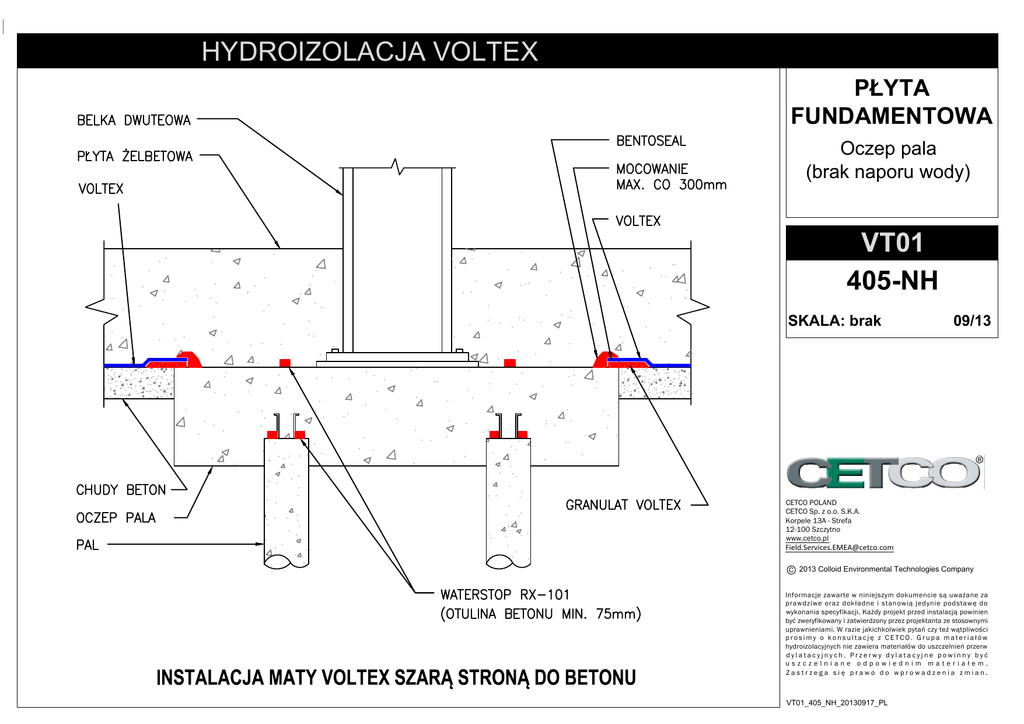 HYDROIZOLACJA VOLTEX

BELKA DWUTEOWA

PŁYTA ŻELBETOWA

VOLTEX

BENTOSEAL

MOCOWANIE MAX. CO 300mm

VOLTEX

CHUDY BETON

OCZEP PALA

PAL

GRANULAT VOLTEX

WATERSTOP RX-101 (OTULINA BETONU MIN. 75mm)

INSTALACJA MATY VOLTEX SZARĄ STRONĄ DO BETONU

PŁYTA FUNDAMENTOWA

Oczep pala (brak naporu wody)

VT01

405-NH

SKALA: brak

09/13

CETCO®

CETCO POLAND
CETCO Sp. z o.o. S.K.A.
Korpele 13A - Strefa
12-100 Szczytno
www.cetco.pl
Field.Services.EMEA@cetco.com

© 2013 Colloid Environmental Technologies Company

Informacje zawarte w niniejszym dokumencie są uważane za prawdziwe oraz dokładne i stanowią jedynie podstawę do wykonania specyfikacji. Każdy projekt przed instalacją powinien być zweryfikowany i zatwierdzony przez projektanta ze stosownymi uprawnieniami. W razie jakichkolwiek pytań czy też wątpliwości prosimy o konsultację z CETCO. Grupa materiałów hydroizolacyjnych nie zawiera materiałów do uszczelnień przerw dylatacyjnych. Przerwy dylatacyjne powinny być uszczelniane odpowiednim materiałem. Zastrzega się prawo do wprowadzenia zmian.

VT01_405_NH_20130917_PL