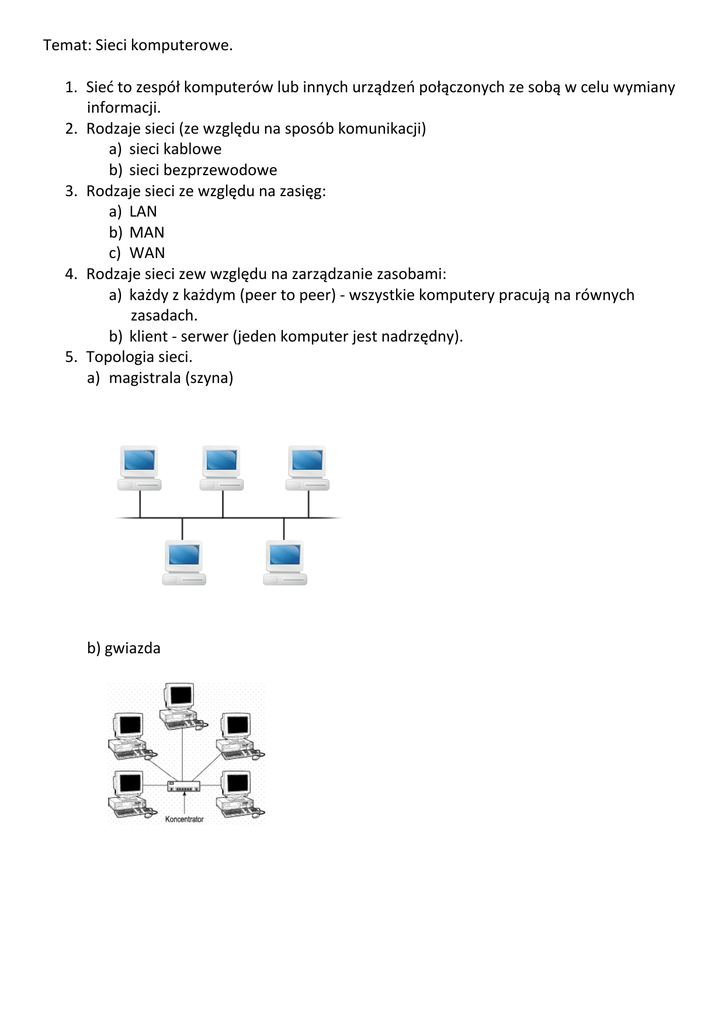 Temat: Sieci komputerowe.

1. Sieć to zespół komputerów lub innych urządzeń połączonych ze sobą w celu wymiany informacji.
2. Rodzaje sieci (ze względu na sposób komunikacji)
a) sieci kablowe
b) sieci bezprzewodowe
3. Rodzaje sieci ze względu na zasięg:
a) LAN
b) MAN
c) WAN
4. Rodzaje sieci zew względu na zarządzanie zasobami:
a) każdy z każdym (peer to peer) - wszystkie komputery pracują na równych zasadach.
b) klient - serwer (jeden komputer jest nadrzędny).
5. Topologia sieci.
a) magistrala (szyna)

b) gwiazda

Koncentrator