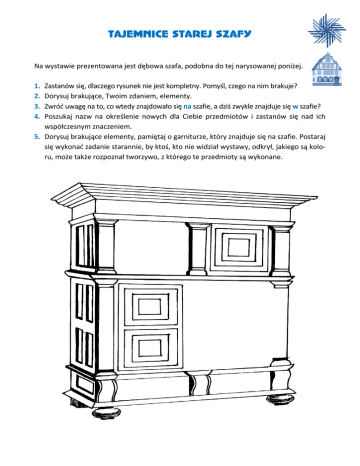 TAJEMNICE STAREJ SZAFY

Na wystawie prezentowana jest dębowa szafa, podobna do tej narysowanej poniżej.

1. Zastanów się, dlaczego rysunek nie jest kompletny. Pomyśl, czego na nim brakuje?
2. Dorysuj brakujące, Twoim zdaniem, elementy.
3. Zwróć uwagę na to, co wtedy znajdowało się na szafie, a dziś zwykle znajduje się w szafie?
4. Poszukaj nazw na określenie nowych dla Ciebie przedmiotów i zastanów się nad ich współczesnym znaczeniem.
5. Dorysuj brakujące elementy, pamiętaj o garniturze, który znajduje się na szafie. Postaraj się wykonać zadanie starannie, by ktoś, kto nie widział wystawy, odkrył, jakiego są koloru, może także rozpoznał tworzywo, z którego te przedmioty są wykonane.