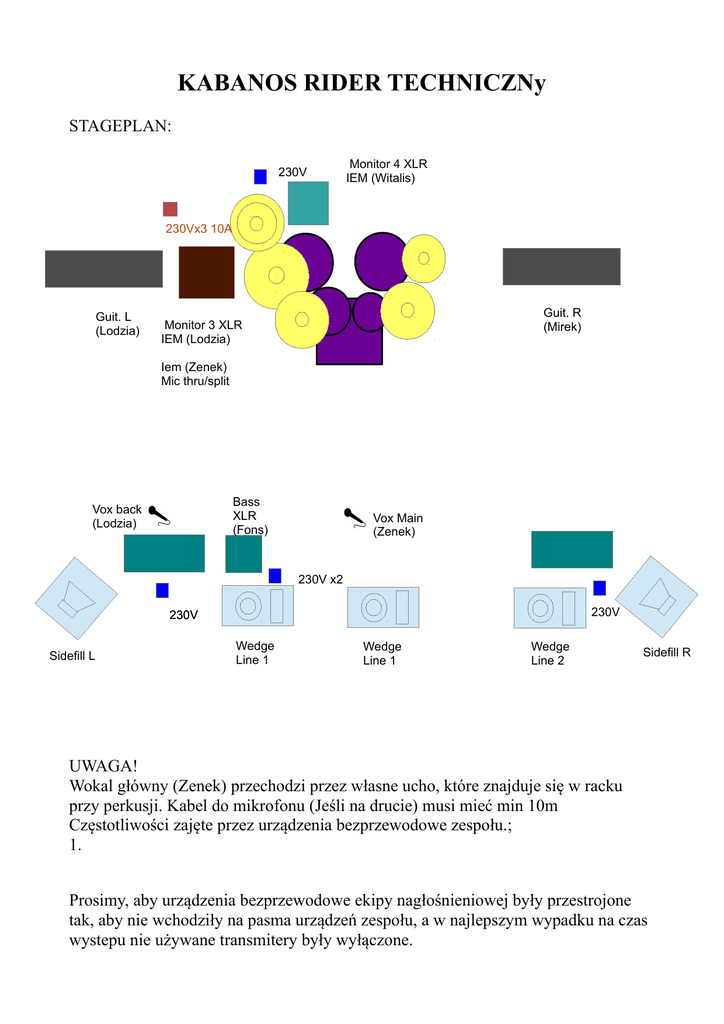 KABANOS RIDER TECHNICZNy

STAGEPLAN:

230V

Monitor 4 XLR
IEM (Witalis)

230Vx3 10A

Guit. L
(Lodzia)

Monitor 3 XLR
IEM (Lodzia)

Iem (Zenek)
Mic thru/split

Guit. R
(Mirek)

Vox back
(Lodzia)

Bass
XLR
(Fons)

Vox Main
(Zenek)

230V x2

230V

230V

Sidefill L

Wedge
Line 1

Wedge
Line 1

Wedge
Line 2

Sidefill R

UWAGA!
Wokal główny (Zenek) przechodzi przez własne ucho, które znajduje się w racku przy perkusji. Kabel do mikrofonu (Jeśli na drucie) musi mieć min 10m
Częstotliwości zajęte przez urządzenia bezprzewodowe zespołu.;
1.

Prosimy, aby urządzenia bezprzewodowe ekipy nagłośnieniowej były przestrojone tak, aby nie wchodziły na pasma urządzeń zespołu, a w najlepszym wypadku na czas wystepu nie używane transmitery były wyłączone.