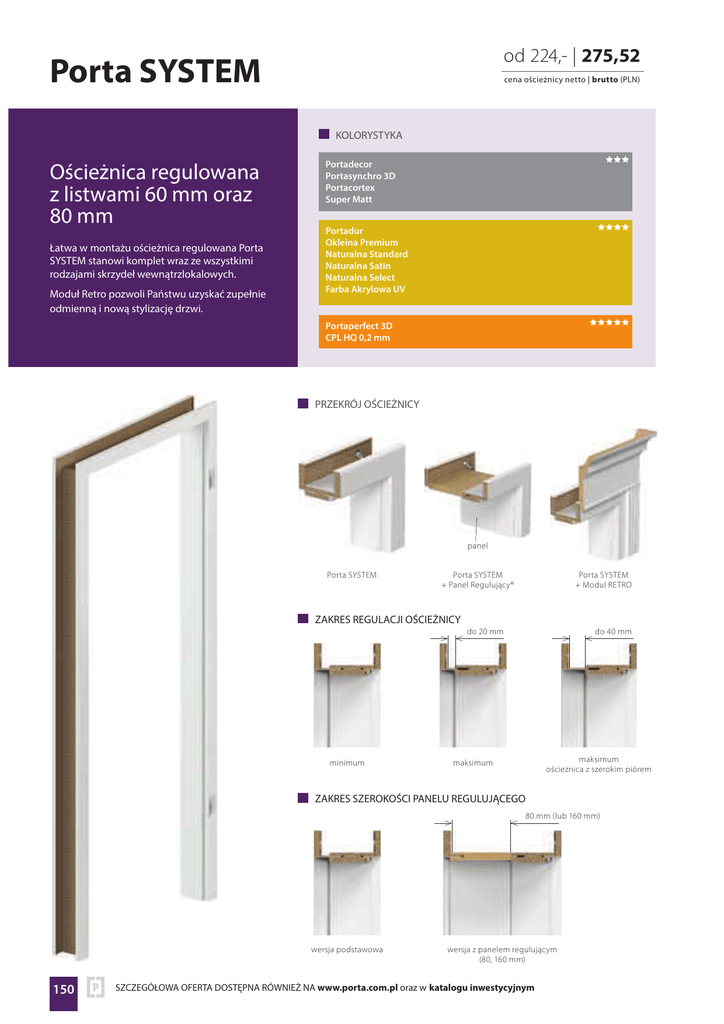 Porta SYSTEM

od 224,- | 275,52
cena ościeżnicy netto | brutto (PLN)

Ościeżnica regulowana z listwami 60 mm oraz 80 mm

Łatwa w montażu ościeżnica regulowana Porta SYSTEM stanowi komplet wraz ze wszystkimi rodzajami skrzydeł wewnątrzlokalowych.

Moduł Retro pozwoli Państwu uzyskać zupełnie odmienną i nową stylizację drzwi.

KOLORYSTYKA

Portadecor
Portasynchro 3D
Portacortex
Super Matt
★★★

Portadur
Okleina Premium
Naturalna Standard
Naturalna Satin
Naturalna Select
Farba Akrylowa UV
★★★★

Portaperfect 3D
CPL HQ 0,2 mm
★★★★★

PRZEKRÓJ OŚCIEŻNICY

panel

Porta SYSTEM

Porta SYSTEM
+ Panel Regulujący*

Porta SYSTEM
+ Moduł RETRO

ZAKRES REGULACJI OŚCIEŻNICY

do 20 mm

do 40 mm

minimum

maksimum

maksimum
ościeżnica z szerokim piórem

ZAKRES SZEROKOŚCI PANELU REGULUJĄCEGO

80 mm (lub 160 mm)

wersja podstawowa

wersja z panelem regulującym
(80, 160 mm)

150

SZCZEGÓŁOWA OFERTA DOSTĘPNA RÓWNIEŻ NA www.porta.com.pl oraz w katalogu inwestycyjnym