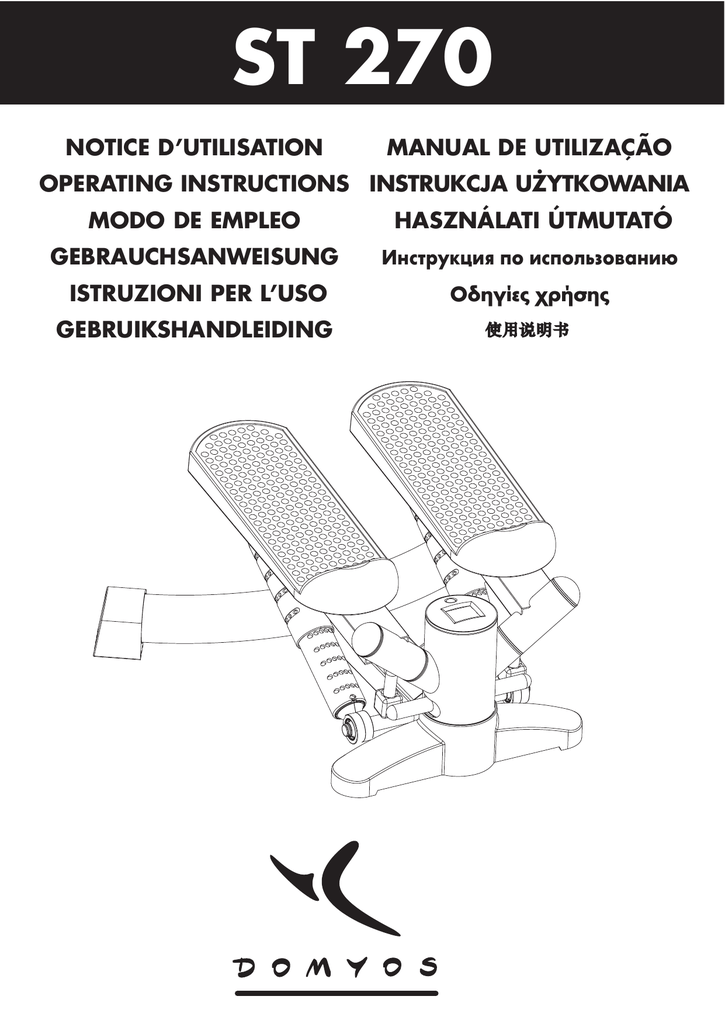 ST 270

NOTICE D'UTILISATION
OPERATING INSTRUCTIONS
MODO DE EMPLEO
GEBRAUCHSANWEISUNG
ISTRUZIONI PER L'USO
GEBRUIKSHANDLEIDING

MANUAL DE UTILIZAÇÃO
INSTRUKCJA UŻYTKOWANIA
HASZNÁLATI ÚTMUTATÓ
Инструкция по использованию
Οδηγίες χρήσης
使用说明书

DOMYOS