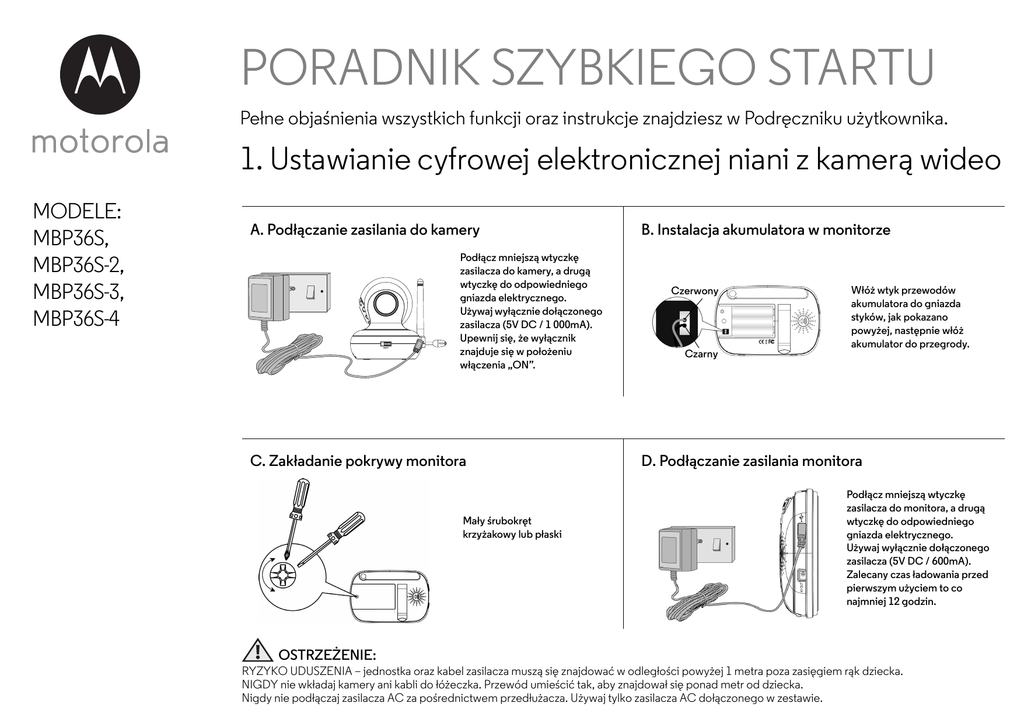 motorola

MODELE:
MBP36S,
MBP36S-2,
MBP36S-3,
MBP36S-4

PORADNIK SZYBKIEGO STARTU

Pełne objaśnienia wszystkich funkcji oraz instrukcje znajdziesz w Podręczniku użytkownika.

1. Ustawianie cyfrowej elektronicznej niani z kamerą wideo

A. Podłączanie zasilania do kamery

Podłącz mniejszą wtyczkę zasilacza do kamery, a drugą wtyczkę do odpowiedniego gniazda elektrycznego. Używaj wyłącznie dołączonego zasilacza (5V DC / 1 000mA). Upewnij się, że wyłącznik znajduje się w położeniu włączenia „ON".

B. Instalacja akumulatora w monitorze

Czerwony

Czarny

Włóż wtyk przewodów akumulatora do gniazda styków, jak pokazano powyżej, następnie włóż akumulator do przegrody.

C. Zakładanie pokrywy monitora

Mały śrubokręt krzyżakowy lub płaski

D. Podłączanie zasilania monitora

Podłącz mniejszą wtyczkę zasilacza do monitora, a drugą wtyczkę do odpowiedniego gniazda elektrycznego. Używaj wyłącznie dołączonego zasilacza (5V DC / 600mA). Zalecany czas ładowania przed pierwszym użyciem to co najmniej 12 godzin.

OSTRZEŻENIE:
RYZYKO UDUSZENIA – jednostka oraz kabel zasilacza muszą się znajdować w odległości powyżej 1 metra poza zasięgiem rąk dziecka.
NIGDY nie wkładaj kamery ani kabli do łóżeczka. Przewód umieścić tak, aby znajdował się ponad metr od dziecka.
Nigdy nie podłączaj zasilacza AC za pośrednictwem przedłużacza. Używaj tylko zasilacza AC dołączonego w zestawie.