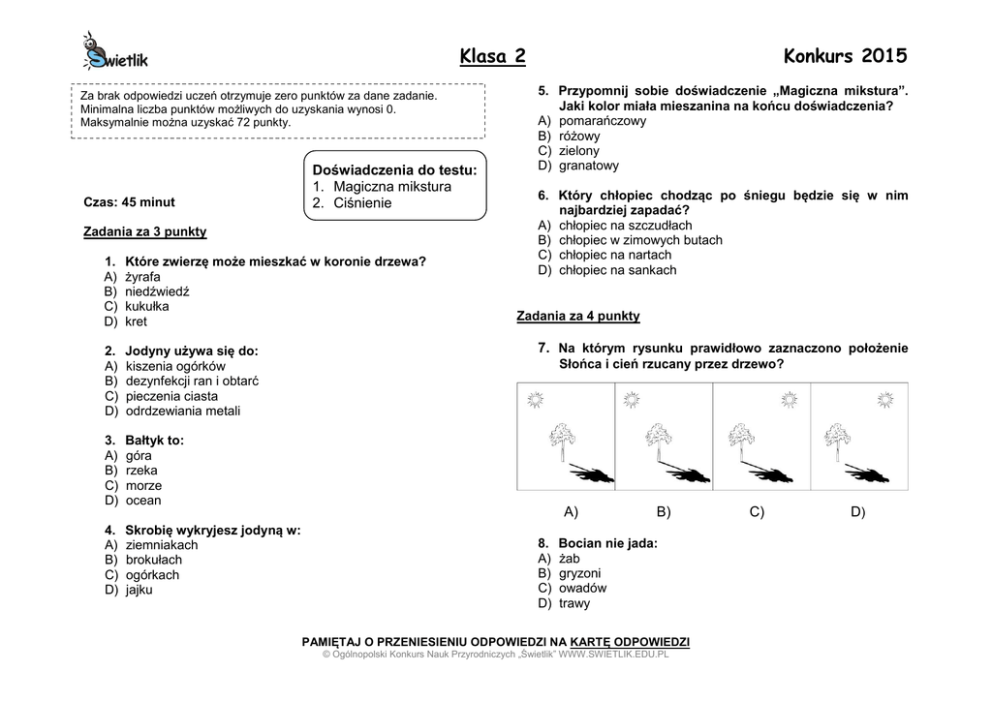 Świetlik

Klasa 2

Konkurs 2015

Za brak odpowiedzi uczeń otrzymuje zero punktów za dane zadanie. Minimalna liczba punktów możliwych do uzyskania wynosi 0. Maksymalnie można uzyskać 72 punkty.

Doświadczenia do testu:
1. Magiczna mikstura
2. Ciśnienie

Czas: 45 minut

Zadania za 3 punkty

1. Które zwierzę może mieszkać w koronie drzewa?
A) żyrafa
B) niedźwiedź
C) kukułka
D) kret

2. Jodyny używa się do:
A) kiszenia ogórków
B) dezynfekcji ran i obtarć
C) pieczenia ciasta
D) odrdzewiania metali

3. Bałtyk to:
A) góra
B) rzeka
C) morze
D) ocean

4. Skrobię wykryjesz jodyną w:
A) ziemniakach
B) brokułach
C) ogórkach
D) jajku

5. Przypomnij sobie doświadczenie „Magiczna mikstura". Jaki kolor miała mieszanina na końcu doświadczenia?
A) pomarańczowy
B) różowy
C) zielony
D) granatowy

6. Który chłopiec chodząc po śniegu będzie się w nim najbardziej zapadać?
A) chłopiec na szczudłach
B) chłopiec w zimowych butach
C) chłopiec na nartach
D) chłopiec na sankach

Zadania za 4 punkty

7. Na którym rysunku prawidłowo zaznaczono położenie Słońca i cień rzucany przez drzewo?

A) B) C) D)

8. Bocian nie jada:
A) żab
B) gryzoni
C) owadów
D) trawy

PAMIĘTAJ O PRZENIESIENIU ODPOWIEDZI NA KARTĘ ODPOWIEDZI
© Ogólnopolski Konkurs Nauk Przyrodniczych „Świetlik" WWW.SWIETLIK.EDU.PL