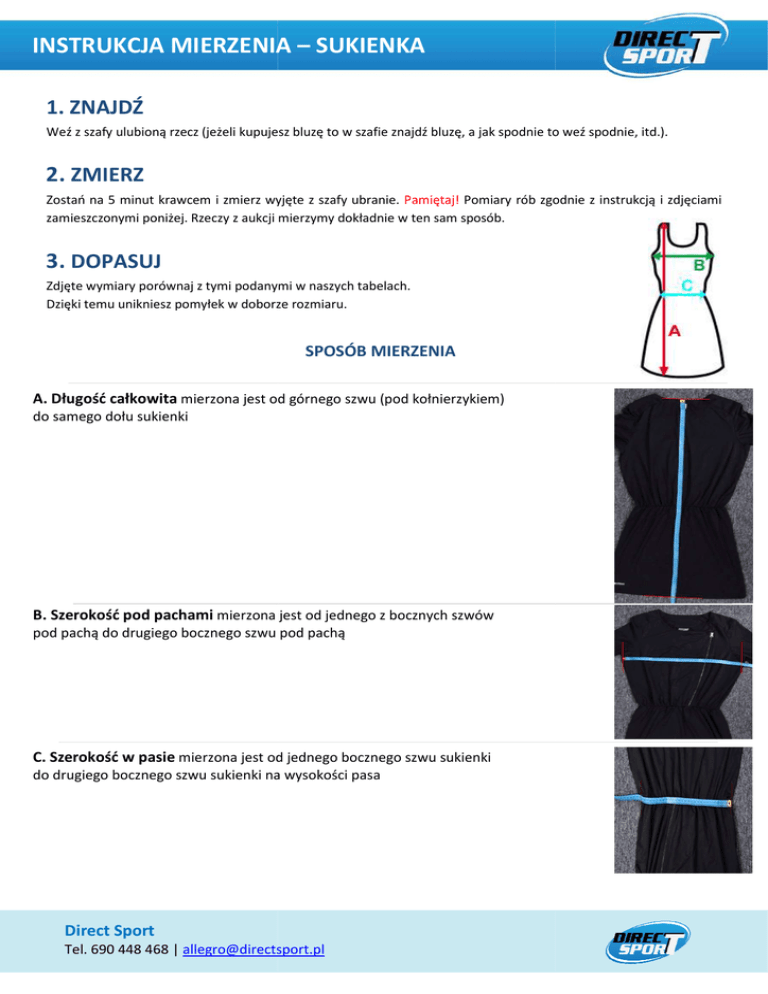 INSTRUKCJA MIERZENIA – SUKIENKA

DIRECT SPORT

1. ZNAJDŹ
Weź z szafy ulubioną rzecz (jeżeli kupujesz bluzę to w szafie znajdź bluzę, a jak spodnie to weź spodnie, itd.).

2. ZMIERZ
Zostań na 5 minut krawcem i zmierz wyjęte z szafy ubranie. Pamiętaj! Pomiary rób zgodnie z instrukcją i zdjęciami zamieszczonymi poniżej. Rzeczy z aukcji mierzymy dokładnie w ten sam sposób.

3. DOPASUJ
Zdjęte wymiary porównaj z tymi podanymi w naszych tabelach.
Dzięki temu unikniesz pomyłek w doborze rozmiaru.

B
C
A

SPOSÓB MIERZENIA

A. Długość całkowita mierzona jest od górnego szwu (pod kołnierzykiem) do samego dołu sukienki

B. Szerokość pod pachami mierzona jest od jednego z bocznych szwów pod pachą do drugiego bocznego szwu pod pachą

C. Szerokość w pasie mierzona jest od jednego bocznego szwu sukienki do drugiego bocznego szwu sukienki na wysokości pasa

Direct Sport
Tel. 690 448 468 | allegro@directsport.pl

DIRECT SPORT