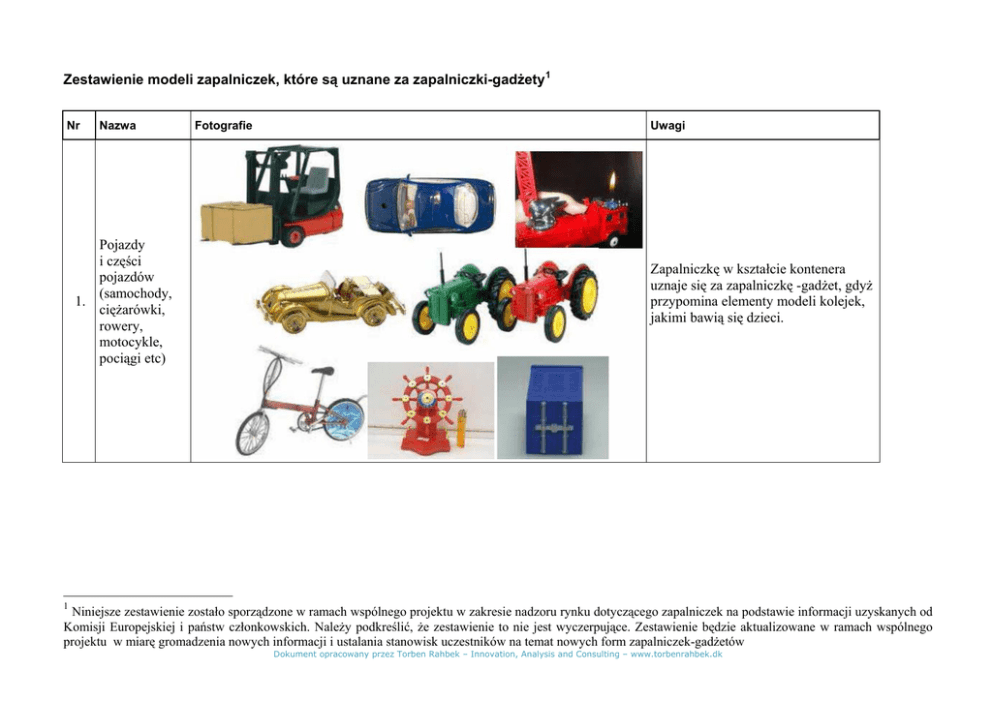 Zestawienie modeli zapalniczek, które są uznane za zapalniczki-gadżety$^1$

| Nr | Nazwa | Fotografie | Uwagi |
|---|---|---|---|
| 1. | Pojazdy i części pojazdów (samochody, ciężarówki, rowery, motocykle, pociągi etc) | | Zapalniczkę w kształcie kontenera uznaje się za zapalniczkę -gadżet, gdyż przypomina elementy modeli kolejek, jakimi bawią się dzieci. |

$^1$ Niniejsze zestawienie zostało sporządzone w ramach wspólnego projektu w zakresie nadzoru rynku dotyczącego zapalniczek na podstawie informacji uzyskanych od Komisji Europejskiej i państw członkowskich. Należy podkreślić, że zestawienie to nie jest wyczerpujące. Zestawienie będzie aktualizowane w ramach wspólnego projektu w miarę gromadzenia nowych informacji i ustalania stanowisk uczestników na temat nowych form zapalniczek-gadżetów

Dokument opracowany przez Torben Rahbek – Innovation, Analysis and Consulting – www.torbenrahbek.dk