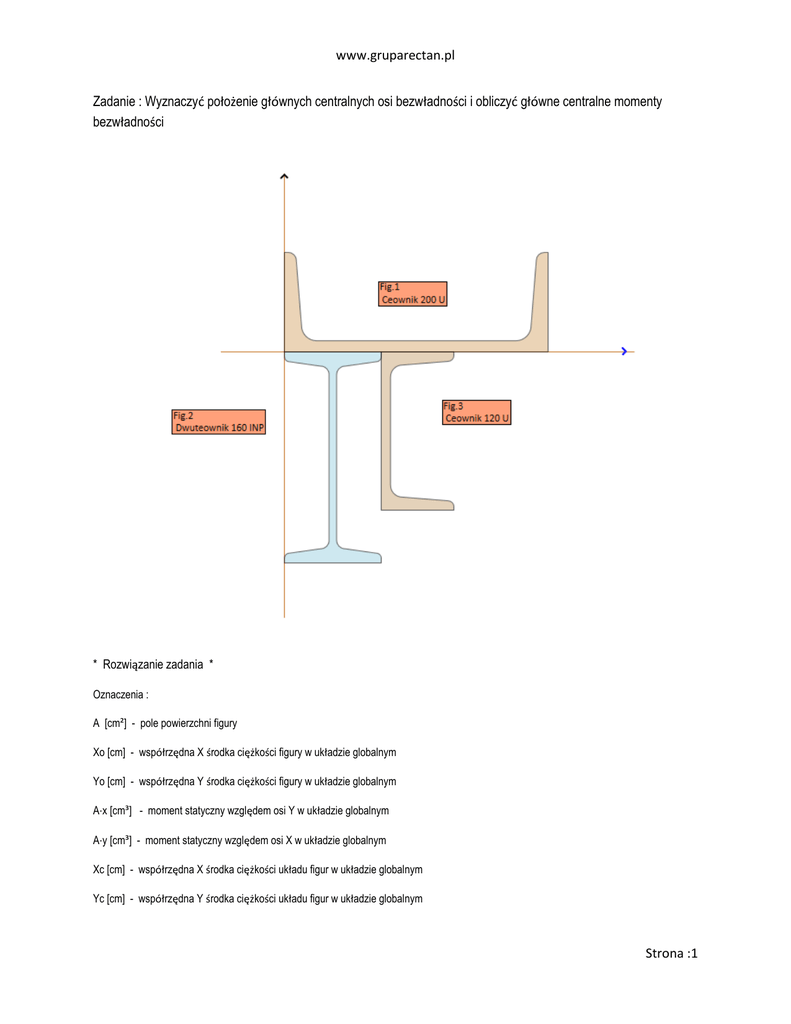 www.gruparectan.pl

Zadanie : Wyznaczyć położenie głównych centralnych osi bezwładności i obliczyć główne centralne momenty bezwładności

Fig.1
Ceownik 200 U

Fig.2
Dwuteownik 160 INP

Fig.3
Ceownik 120 U

* Rozwiązanie zadania *

Oznaczenia :

A [cm²] - pole powierzchni figury

Xo [cm] - współrzędna X środka ciężkości figury w układzie globalnym

Yo [cm] - współrzędna Y środka ciężkości figury w układzie globalnym

A·x [cm³] - moment statyczny względem osi Y w układzie globalnym

A·y [cm³] - moment statyczny względem osi X w układzie globalnym

Xc [cm] - współrzędna X środka ciężkości układu figur w układzie globalnym

Yc [cm] - współrzędna Y środka ciężkości układu figur w układzie globalnym

Strona :1