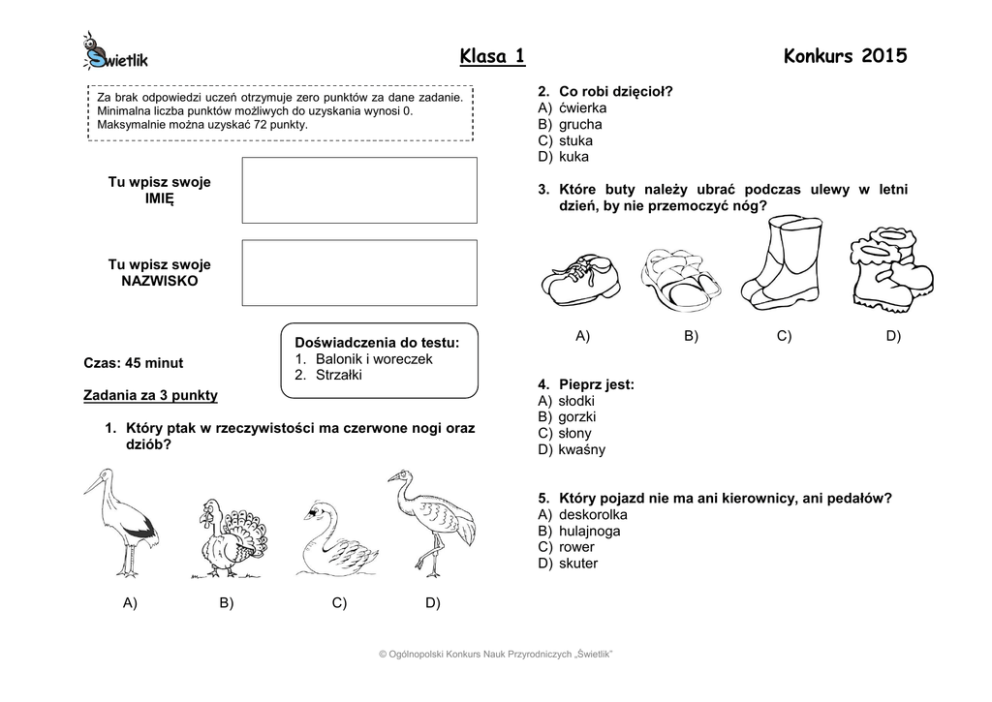 Świetlik

Klasa 1

Konkurs 2015

Za brak odpowiedzi uczeń otrzymuje zero punktów za dane zadanie. Minimalna liczba punktów możliwych do uzyskania wynosi 0. Maksymalnie można uzyskać 72 punkty.

Tu wpisz swoje IMIĘ

Tu wpisz swoje NAZWISKO

Czas: 45 minut

Doświadczenia do testu:
1. Balonik i woreczek
2. Strzałki

Zadania za 3 punkty

1. Który ptak w rzeczywistości ma czerwone nogi oraz dziób?

A) B) C) D)

2. Co robi dzięcioł?
A) ćwierka
B) grucha
C) stuka
D) kuka

3. Które buty należy ubrać podczas ulewy w letni dzień, by nie przemoczyć nóg?

A) B) C) D)

4. Pieprz jest:
A) słodki
B) gorzki
C) słony
D) kwaśny

5. Który pojazd nie ma ani kierownicy, ani pedałów?
A) deskorolka
B) hulajnoga
C) rower
D) skuter

© Ogólnopolski Konkurs Nauk Przyrodniczych „Świetlik"